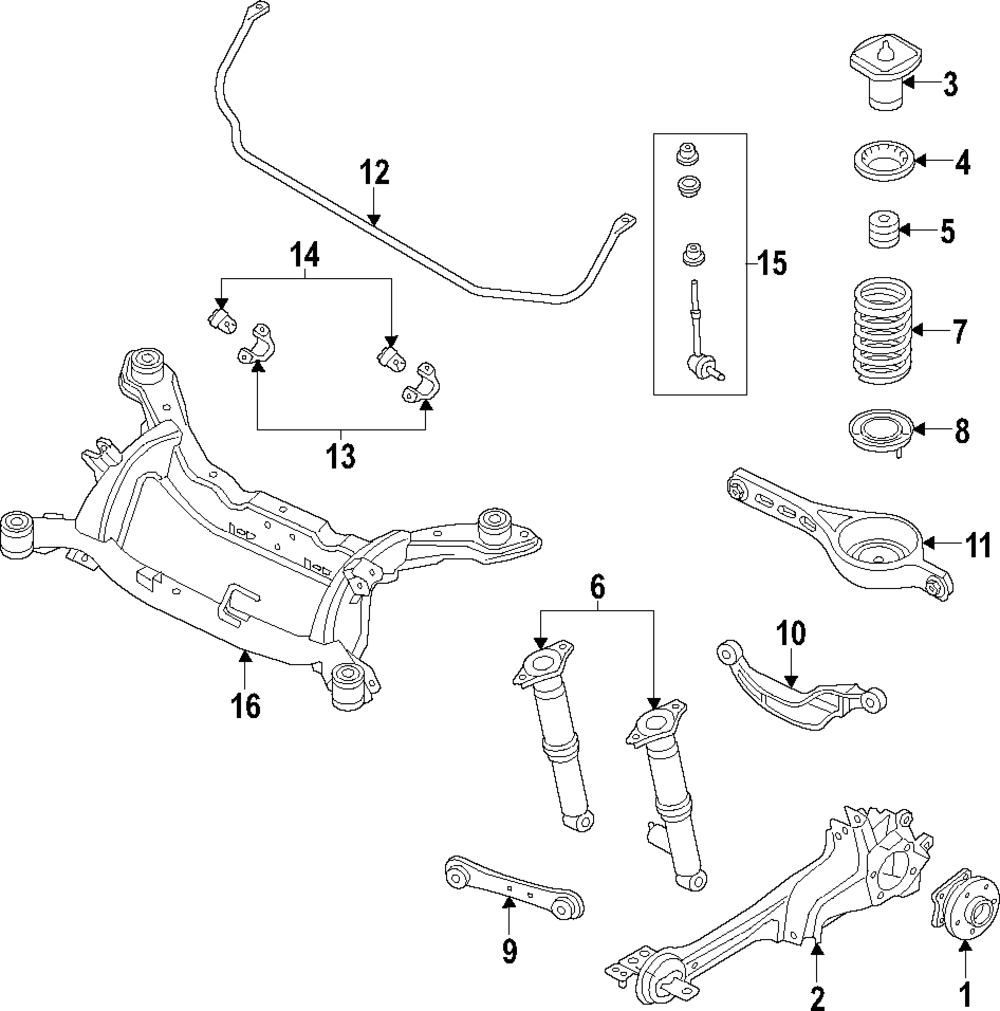 12
3
4
5
14
15
7
13
8
11
6
10
16
9
2
1