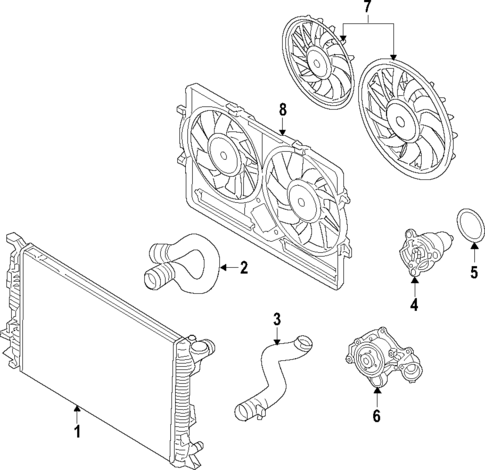 7
8
2
5
4
3
6
1