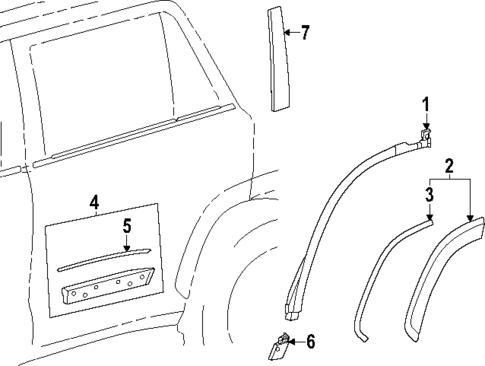 7
1
2
3
4
5
6