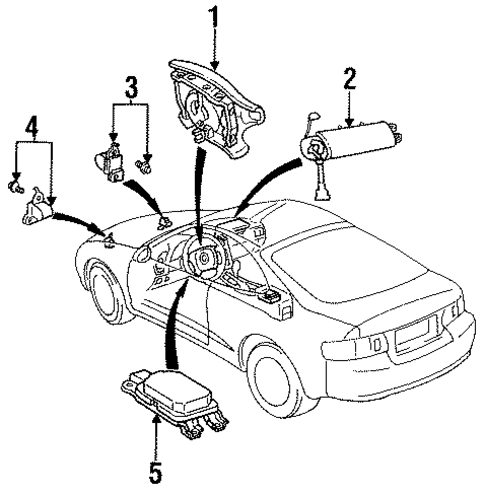 1
2
3
4
5