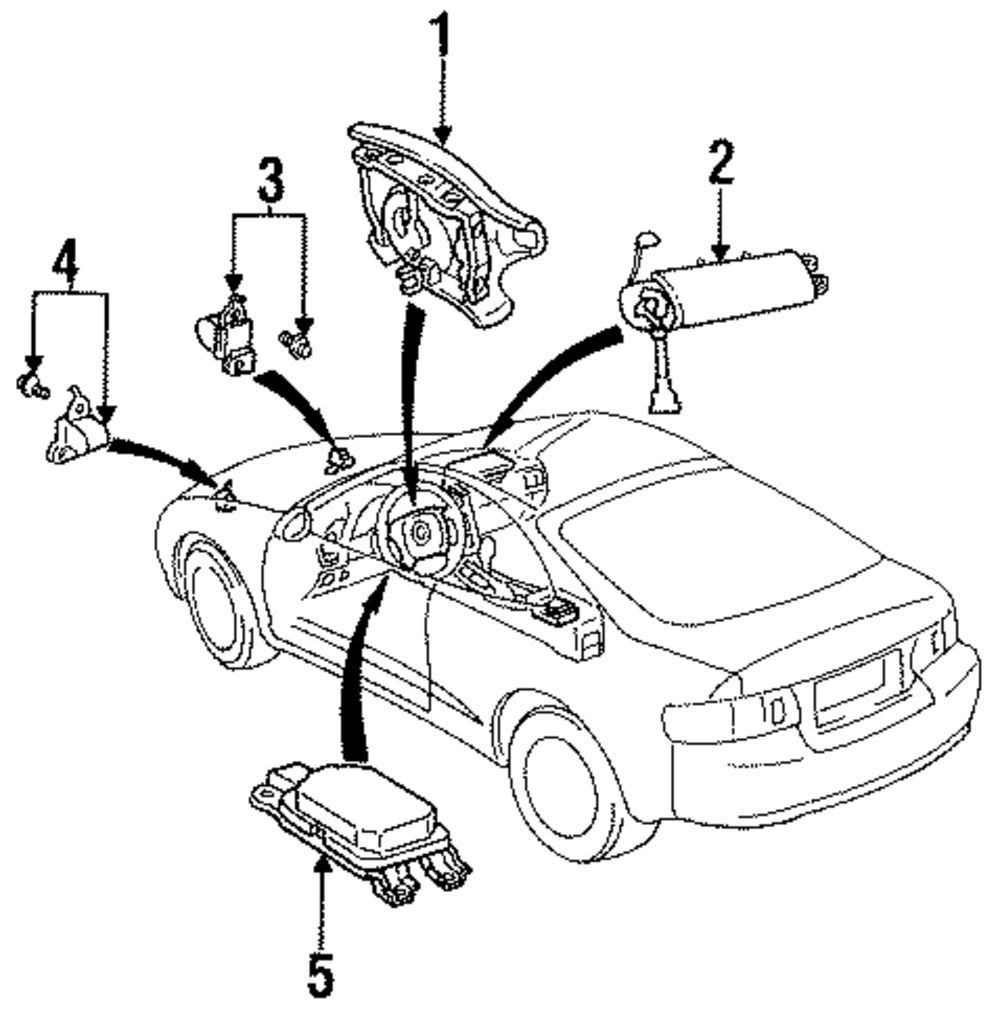 1
2
3
4
5