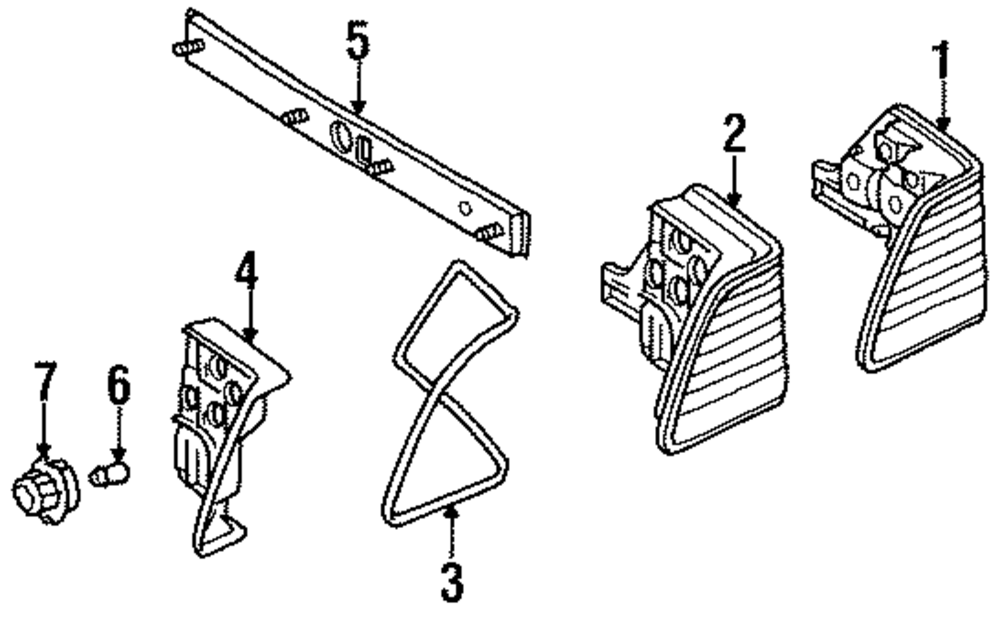 5
1
2
4
7
6
3