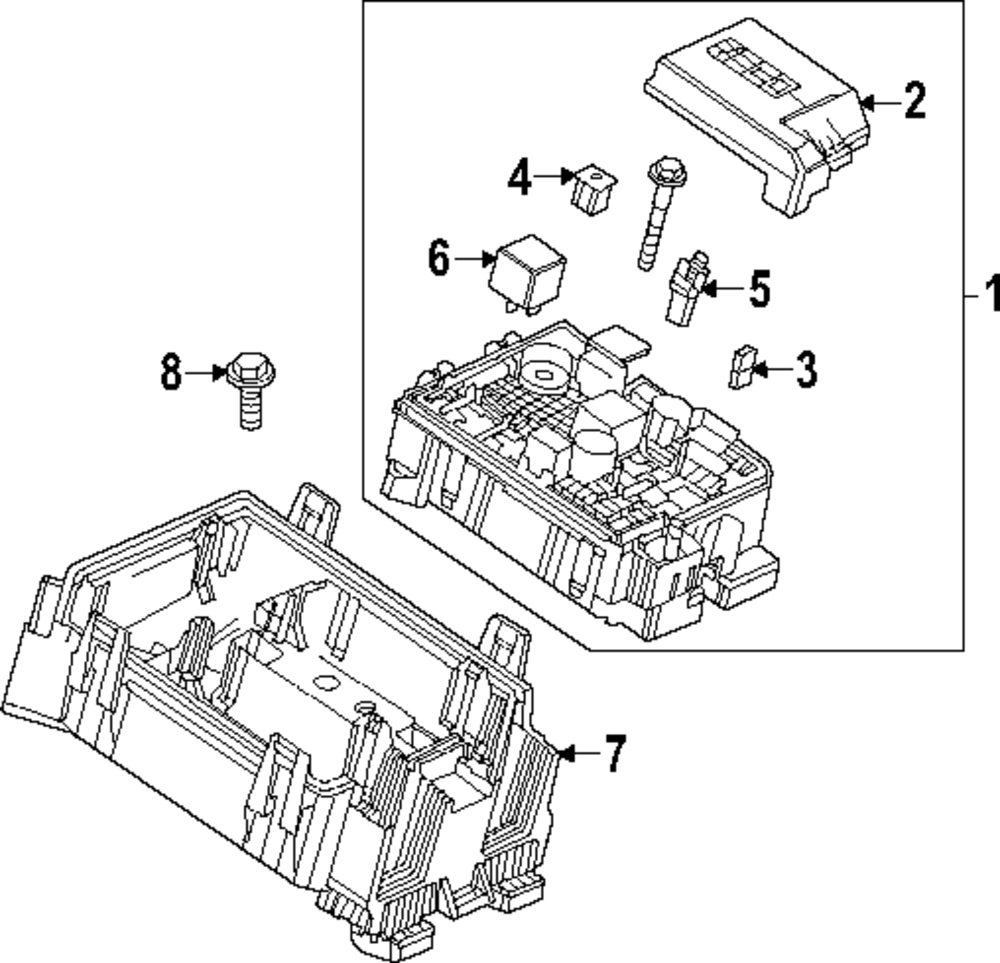 2
4
6
5
1
8
3
7