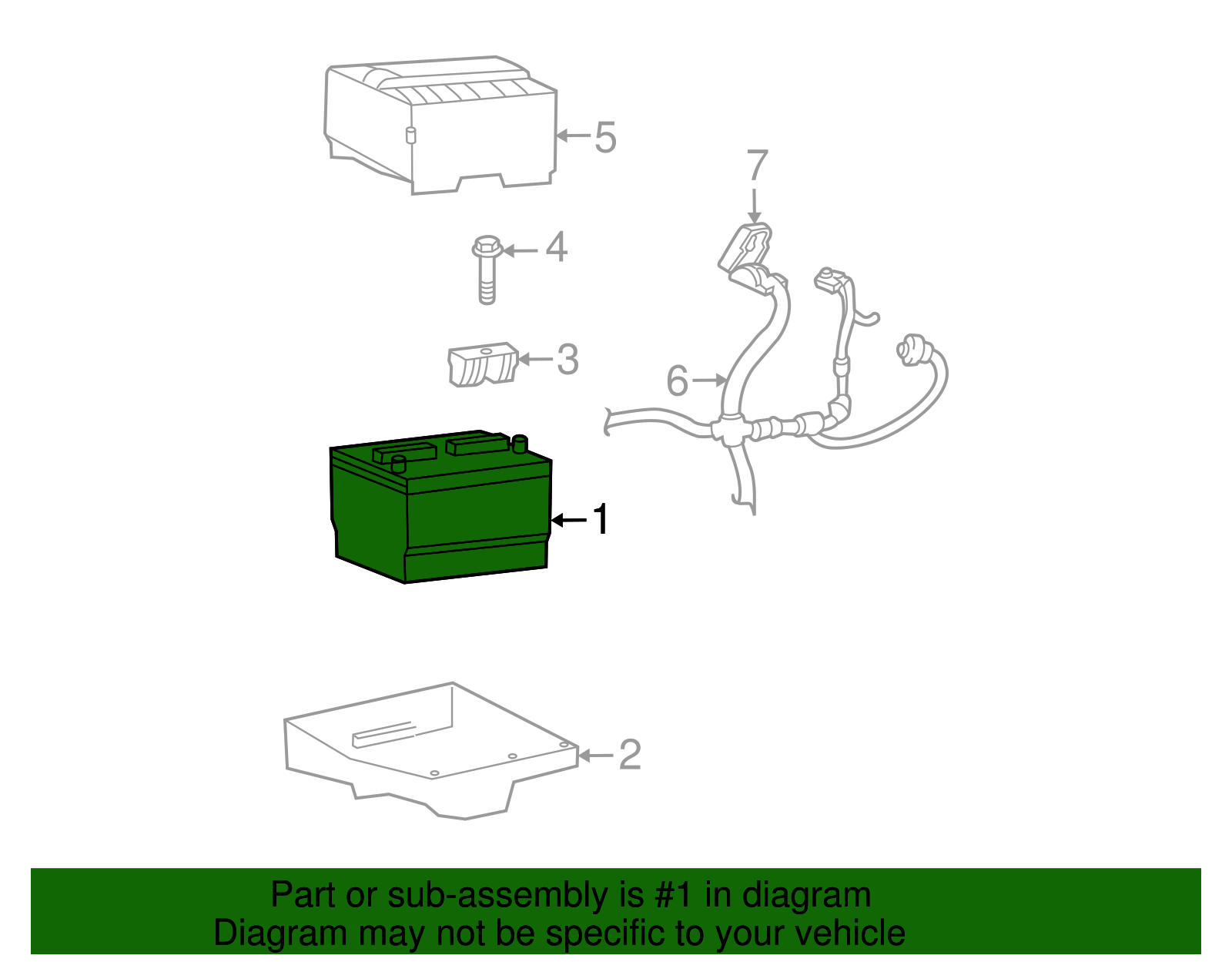 5

7

4

3

6

1

2

Part or sub-assembly is #1 in diagram
Diagram may not be specific to your vehicle