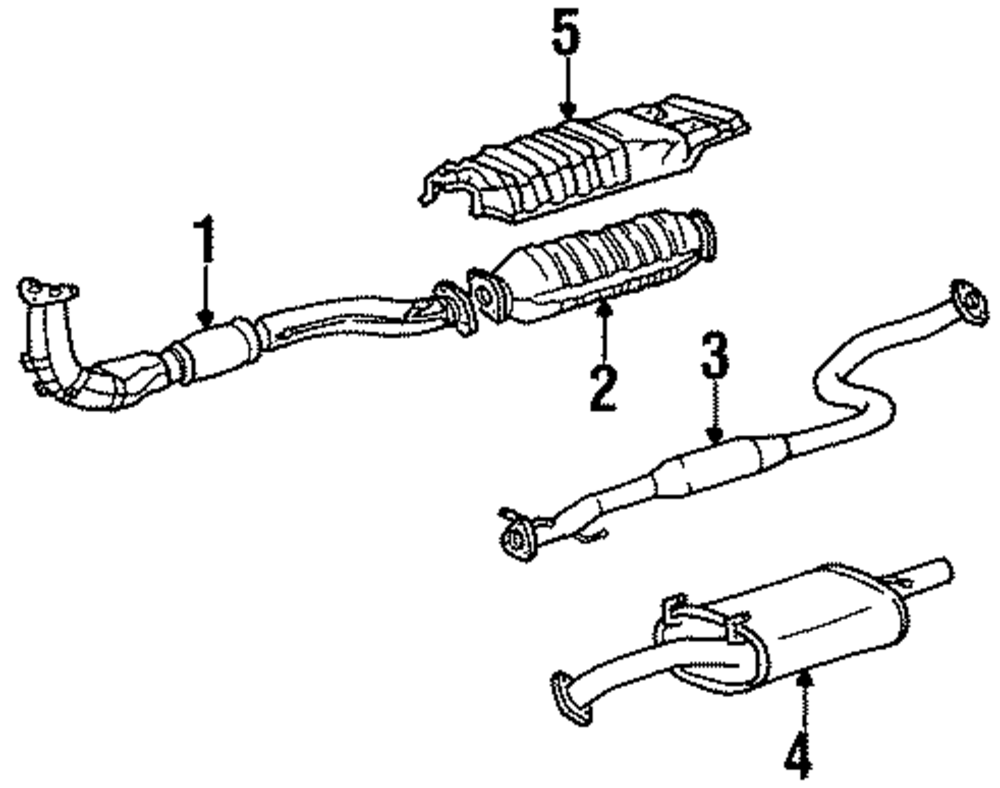 5
1
2
3
4