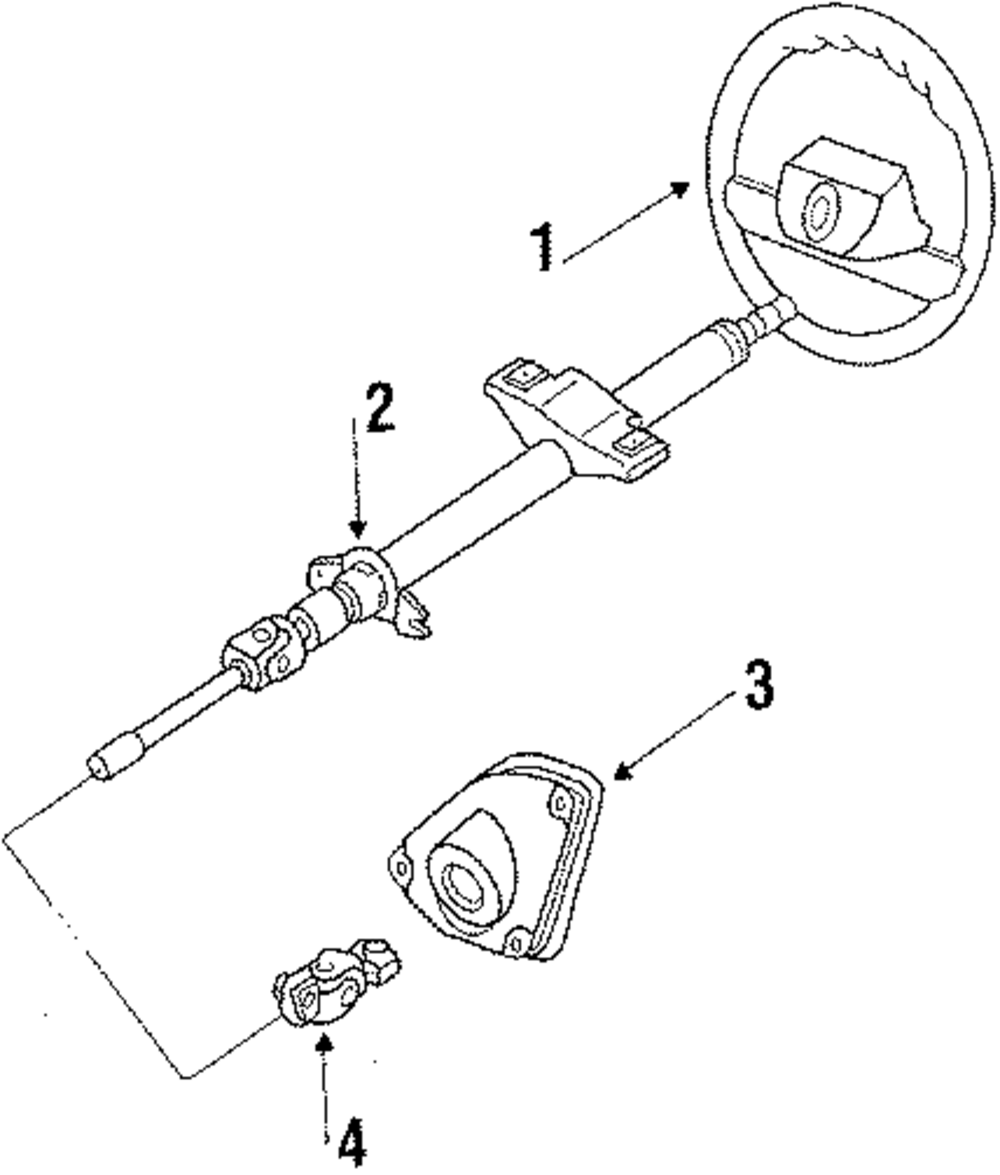 1
2
3
4