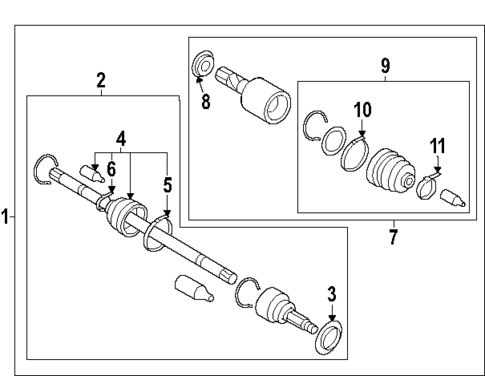 1
2
4
6
5
3
8
9
10
11
7