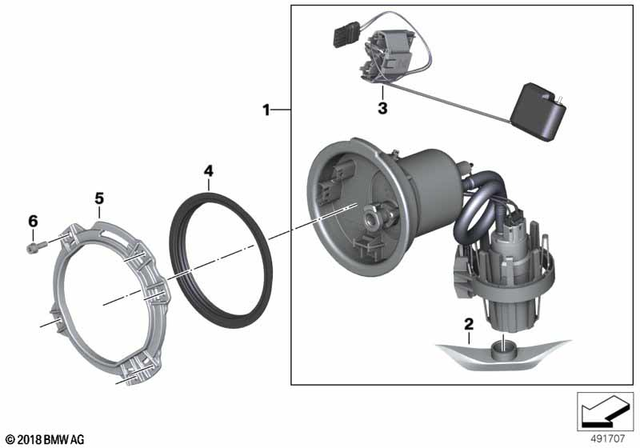 1
3
4
5
6
2
© 2018 BMW AG
491707