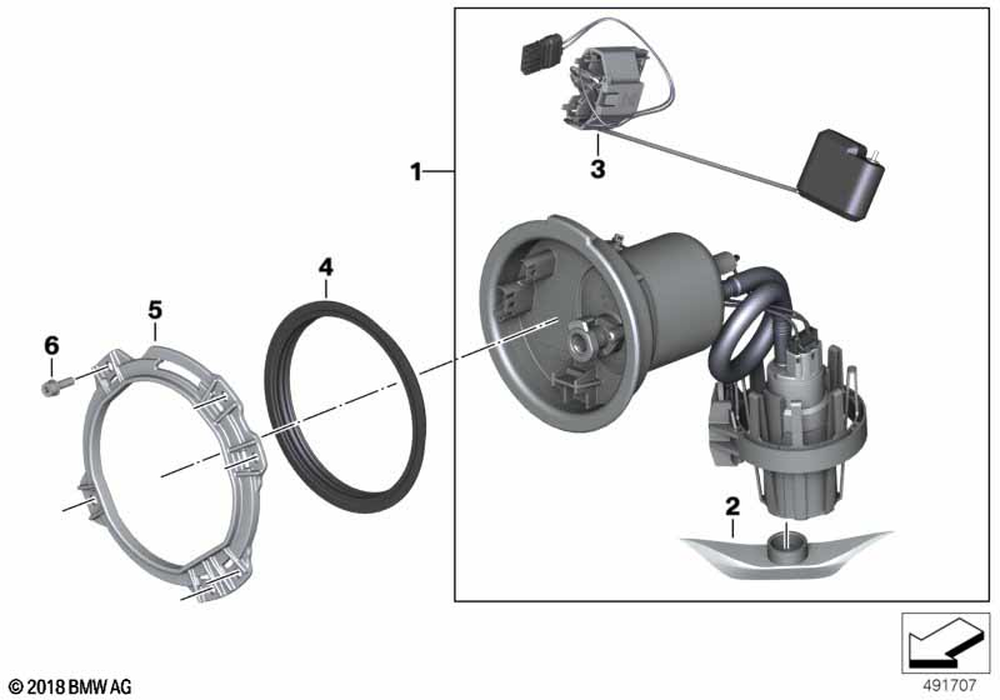 1
3
4
5
6
2
© 2018 BMW AG
491707