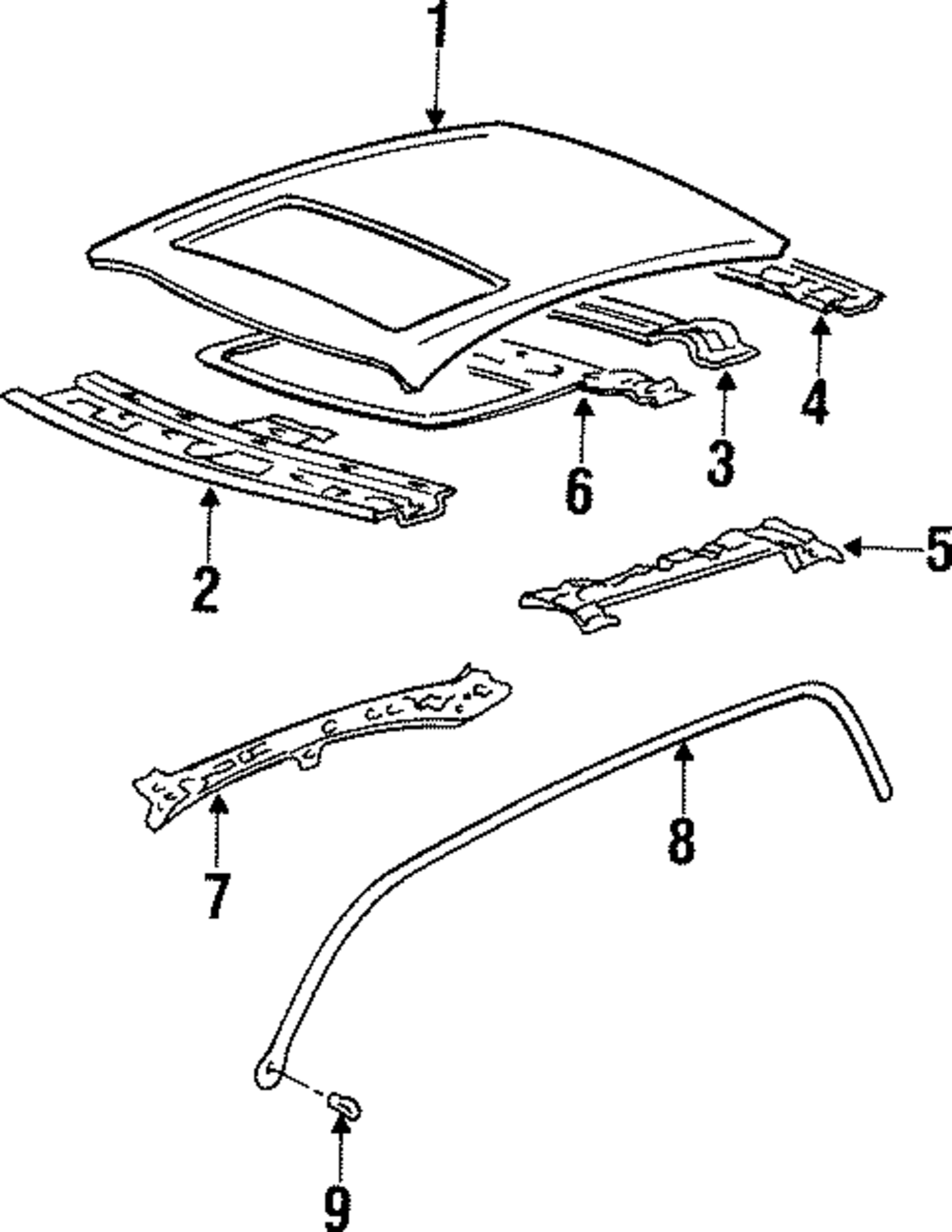 1
4
3
6
2
5
7
8
9