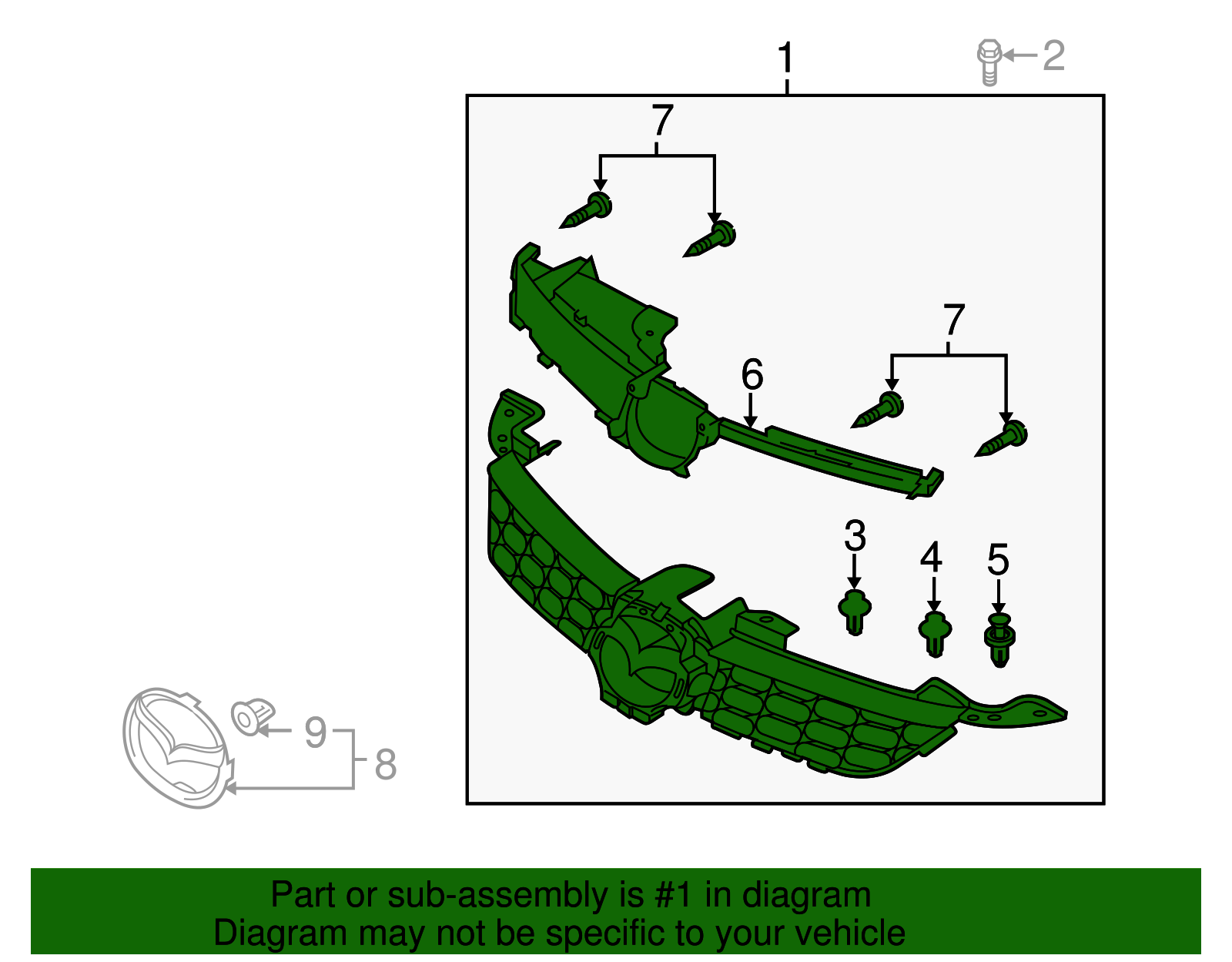 1
2
7
7
6
3
4
5
9
8

Part or sub-assembly is #1 in diagram
Diagram may not be specific to your vehicle