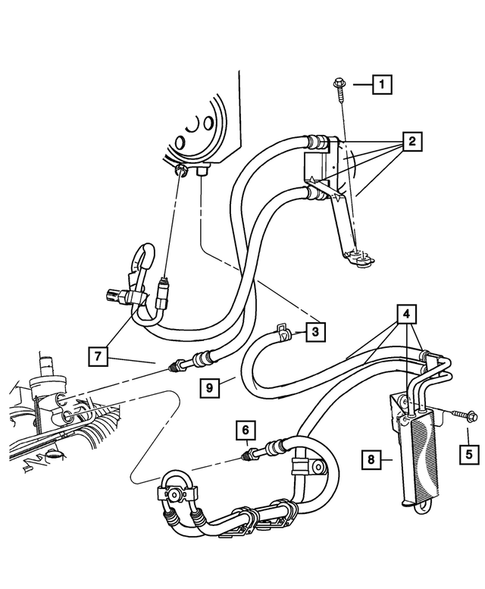 1
2
3
4
7
9
6
5
8