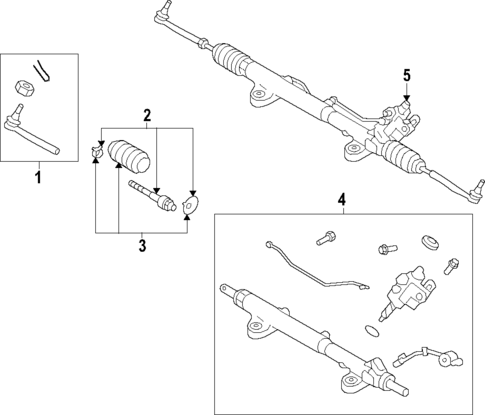 5
2
1
3
4