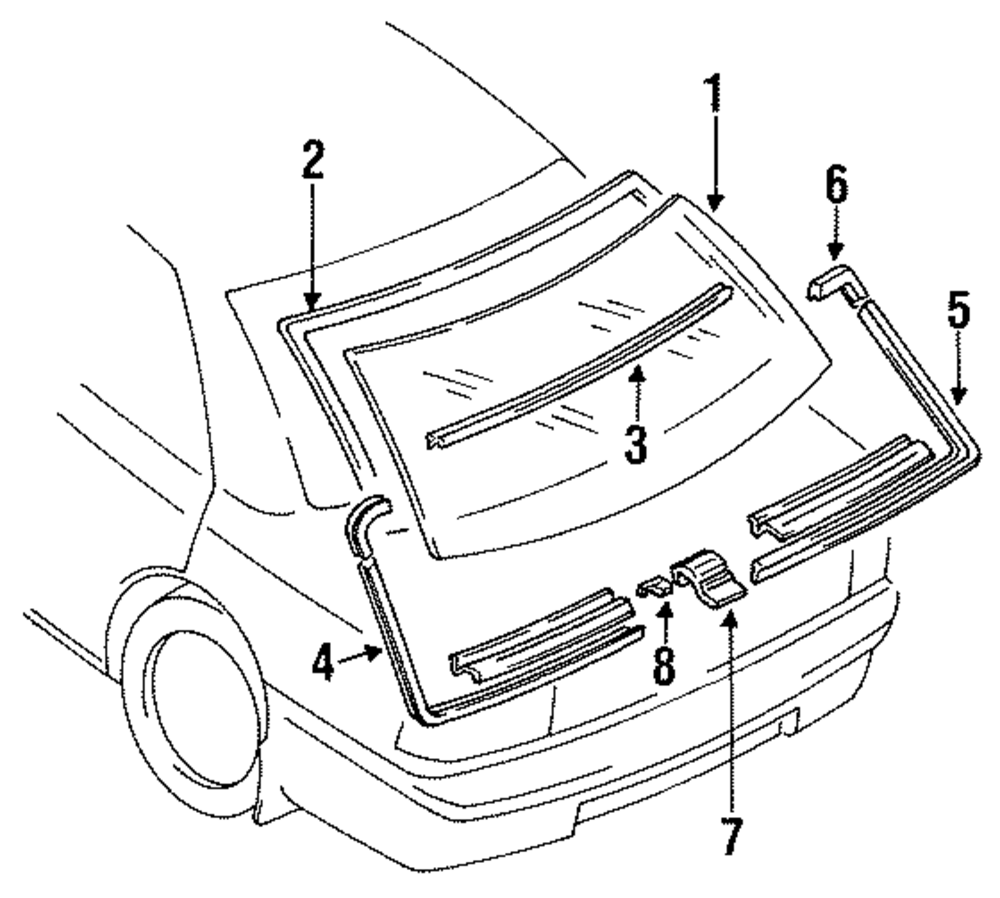 1
2
6
5
3
4
8
7