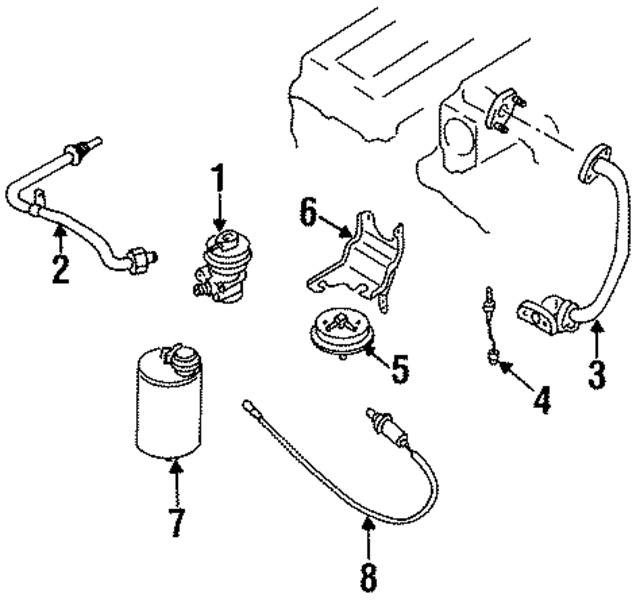 1
2
6
3
5
4
7
8