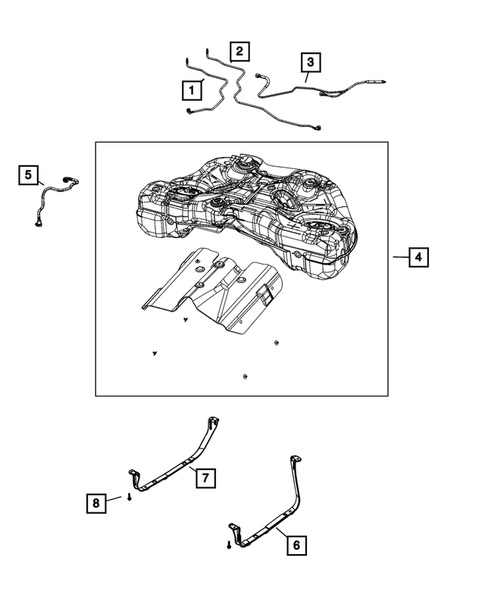 2
3
1
5
4
7
8
6