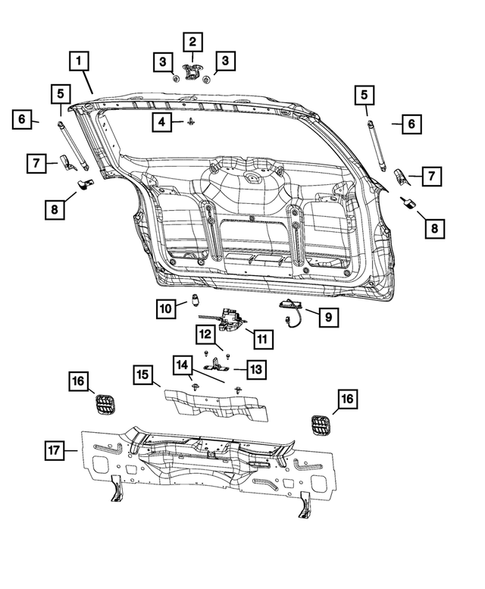 1
2
3
3
4
5
5
6
6
7
7
8
8
9
10
11
12
13
14
15
16
16
17