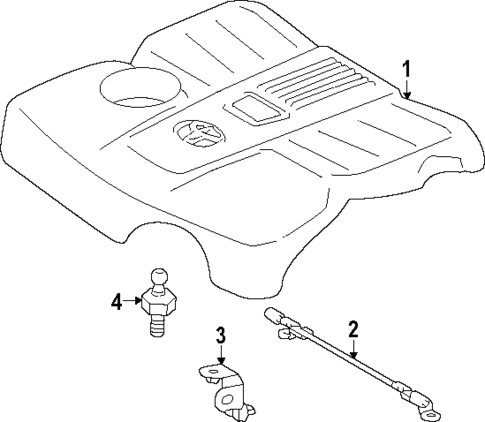 1
4
3
2