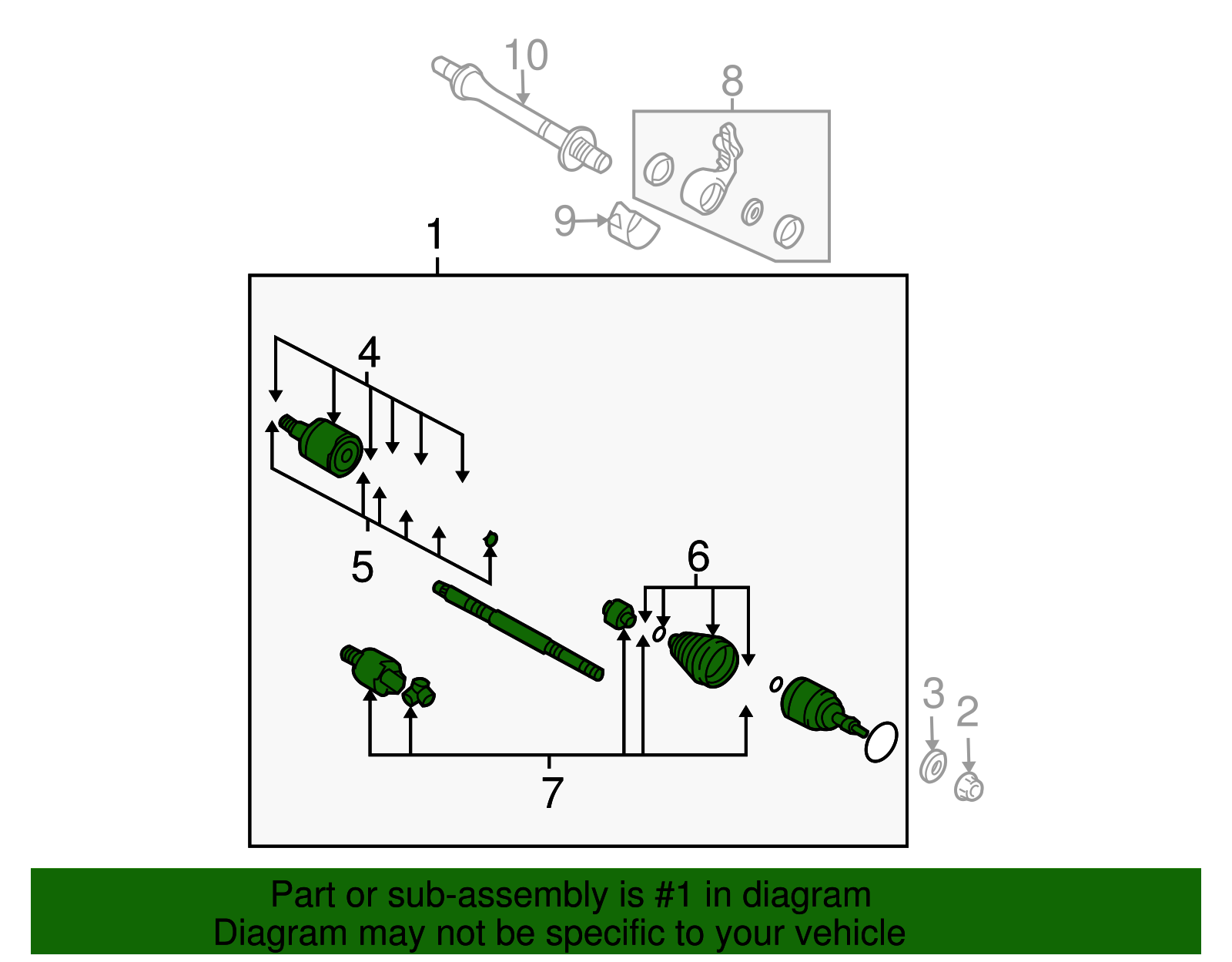 10
8
9
1
4
5
6
7
3
2

Part or sub-assembly is #1 in diagram
Diagram may not be specific to your vehicle