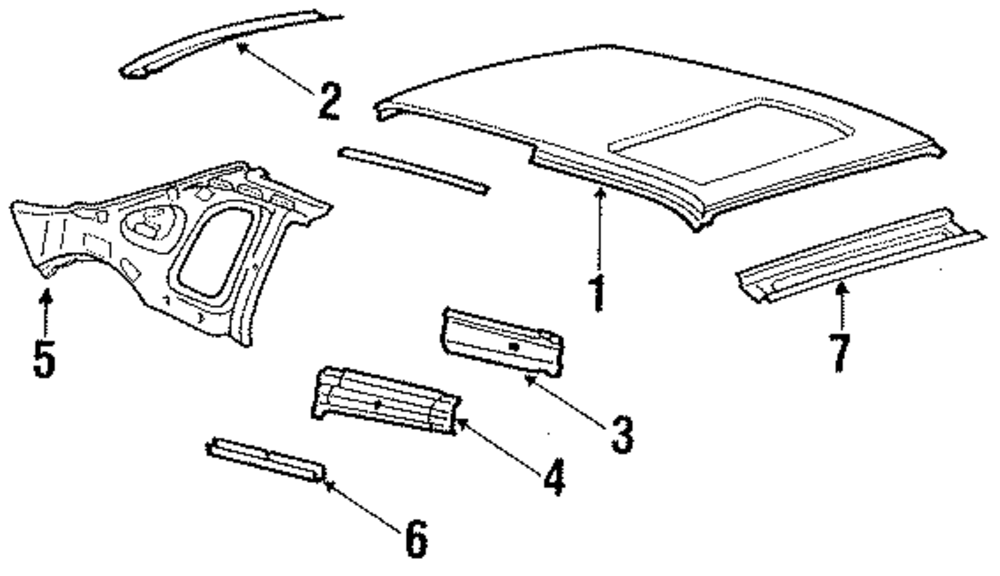 2
1
5
7
3
4
6