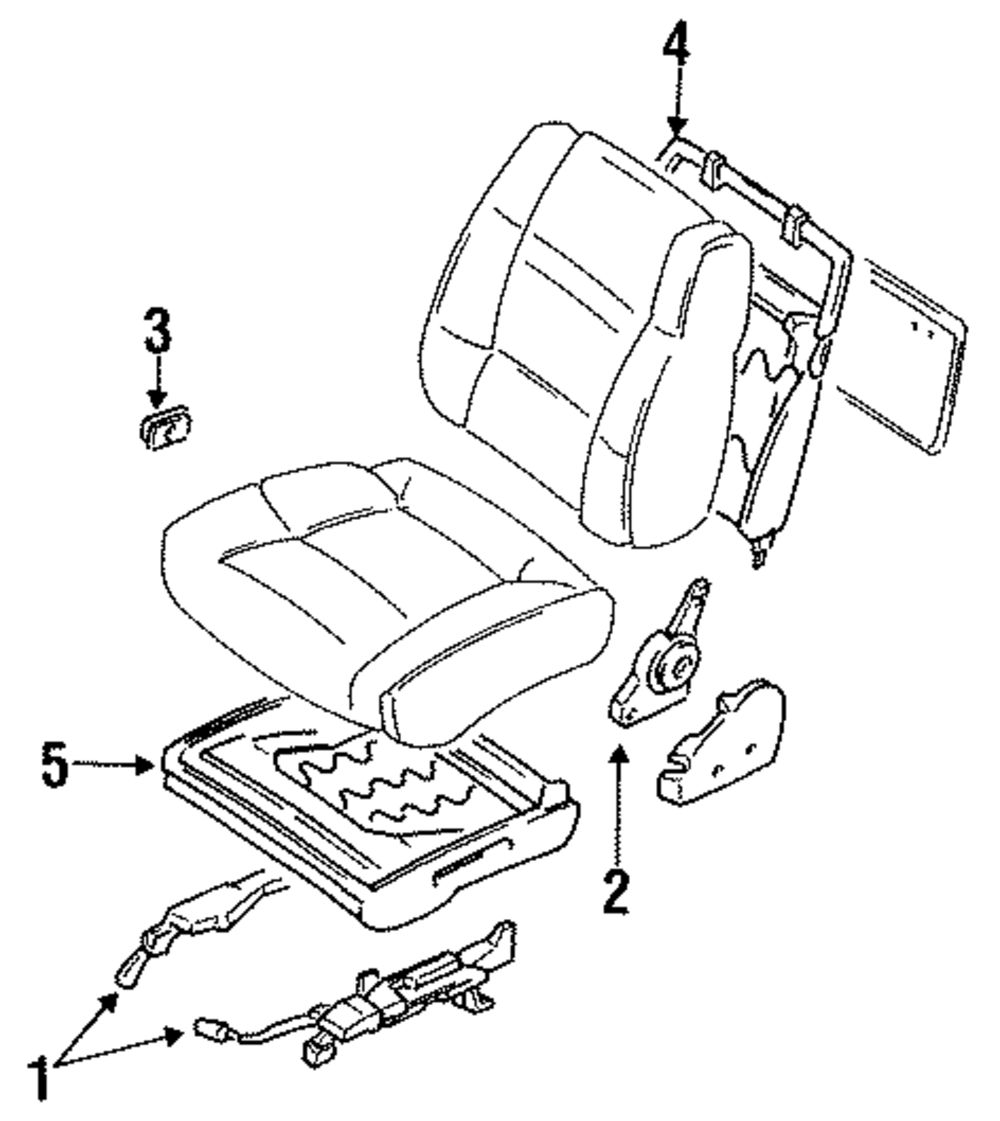 4
3
5
2
1