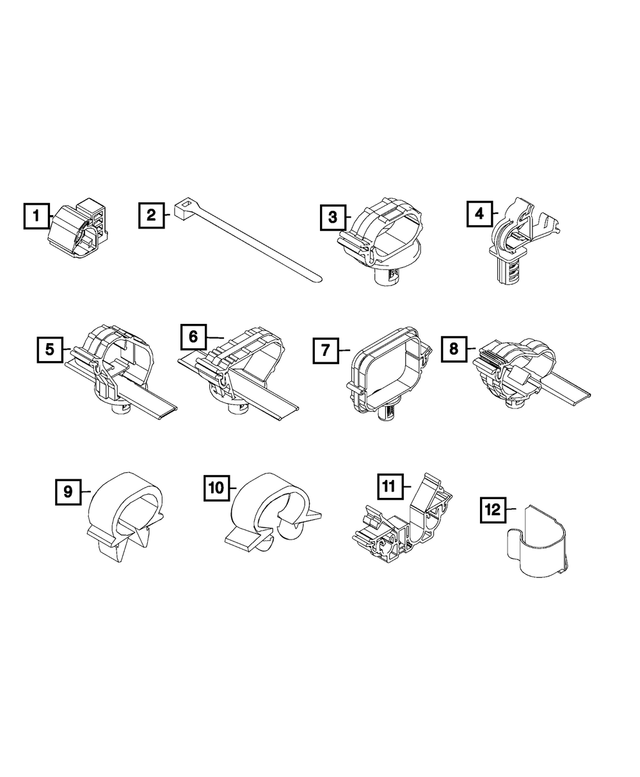 1
2
3
4
5
6
7
8
9
10
11
12