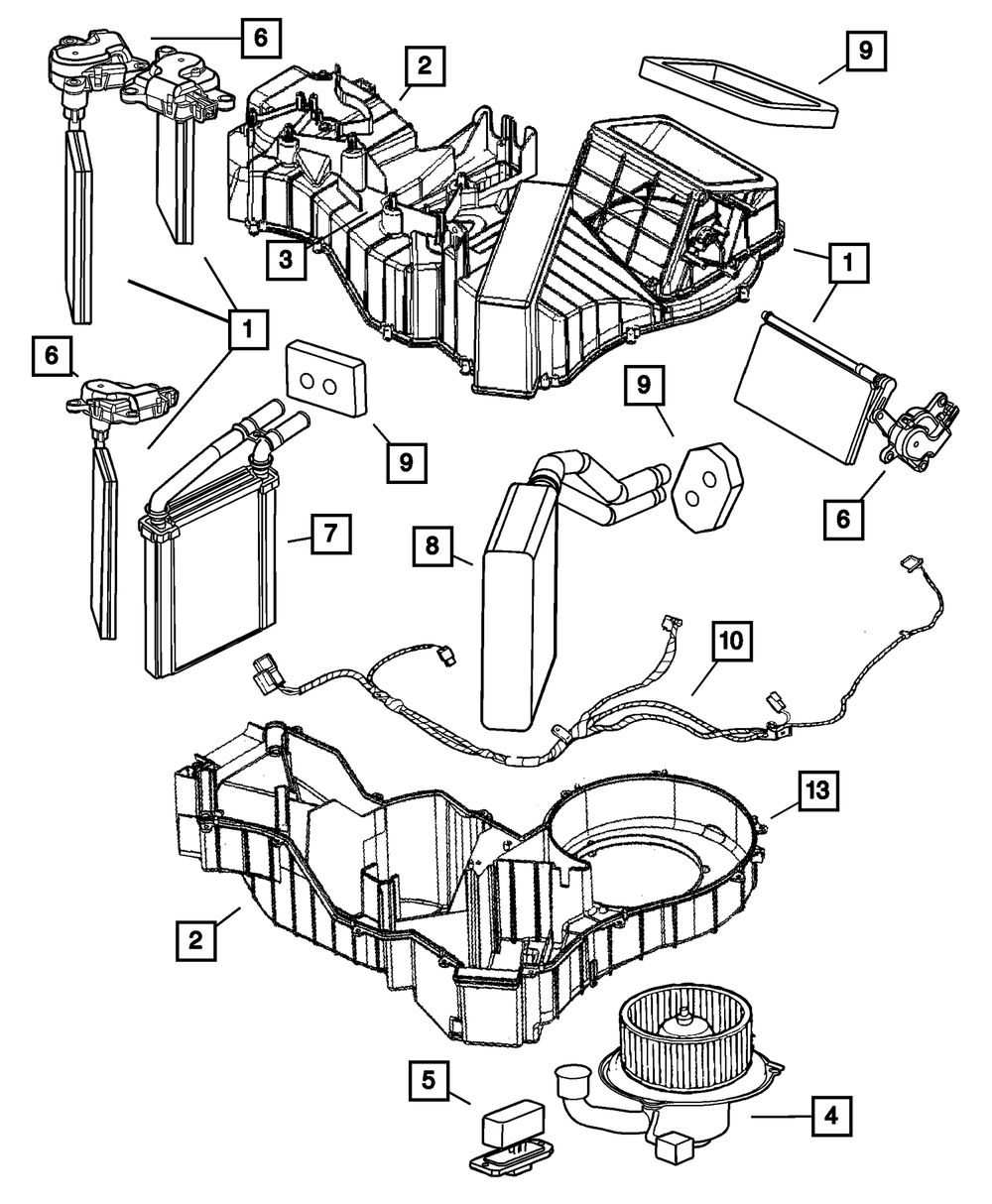 6
2
9
3
1
1
6
9
9
6
7
8
10
13
2
5
4