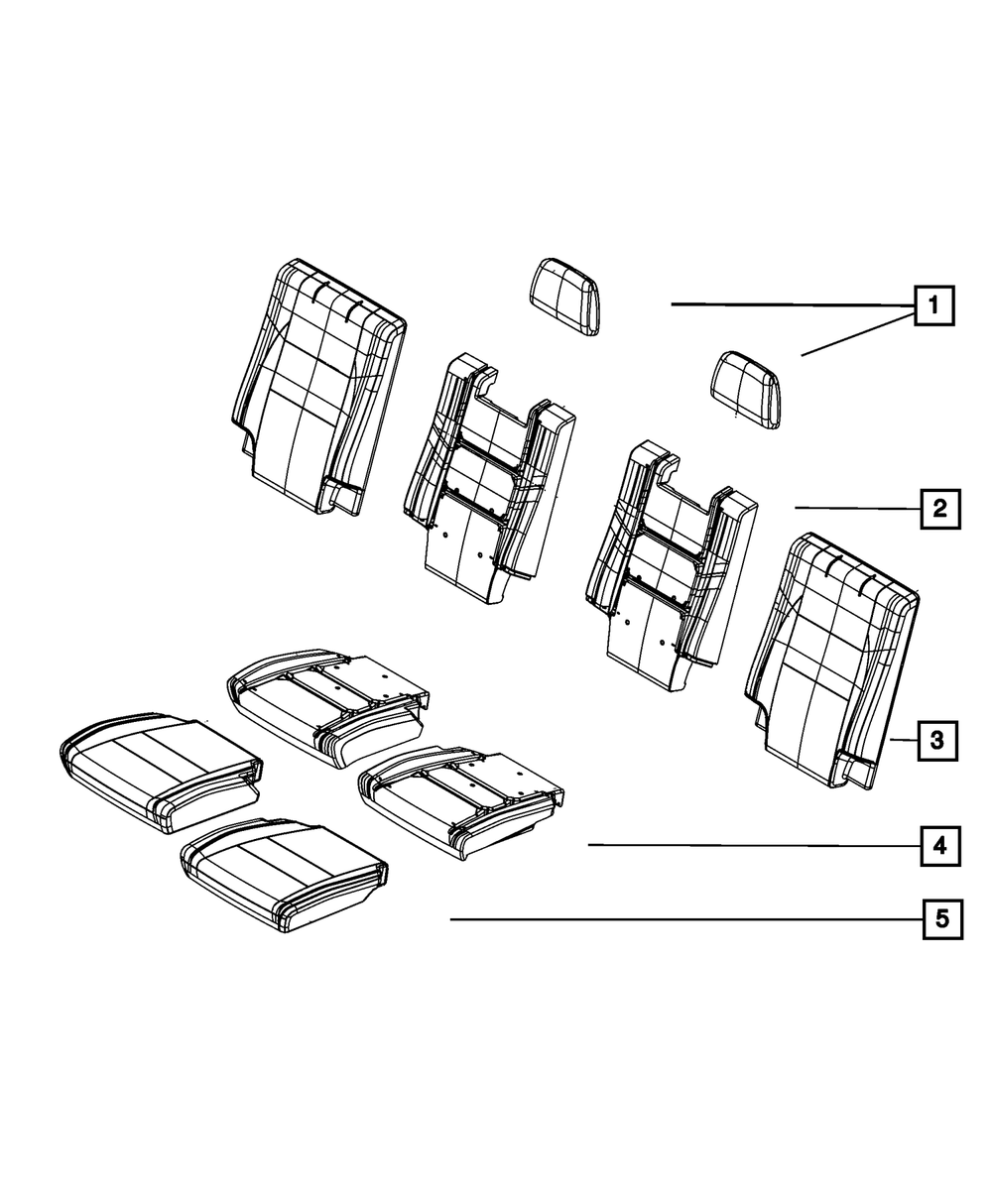 1
2
3
4
5