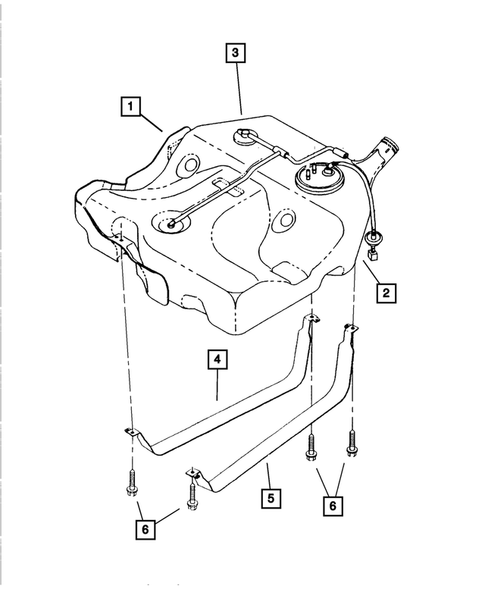 3
1
2
4
5
6
6