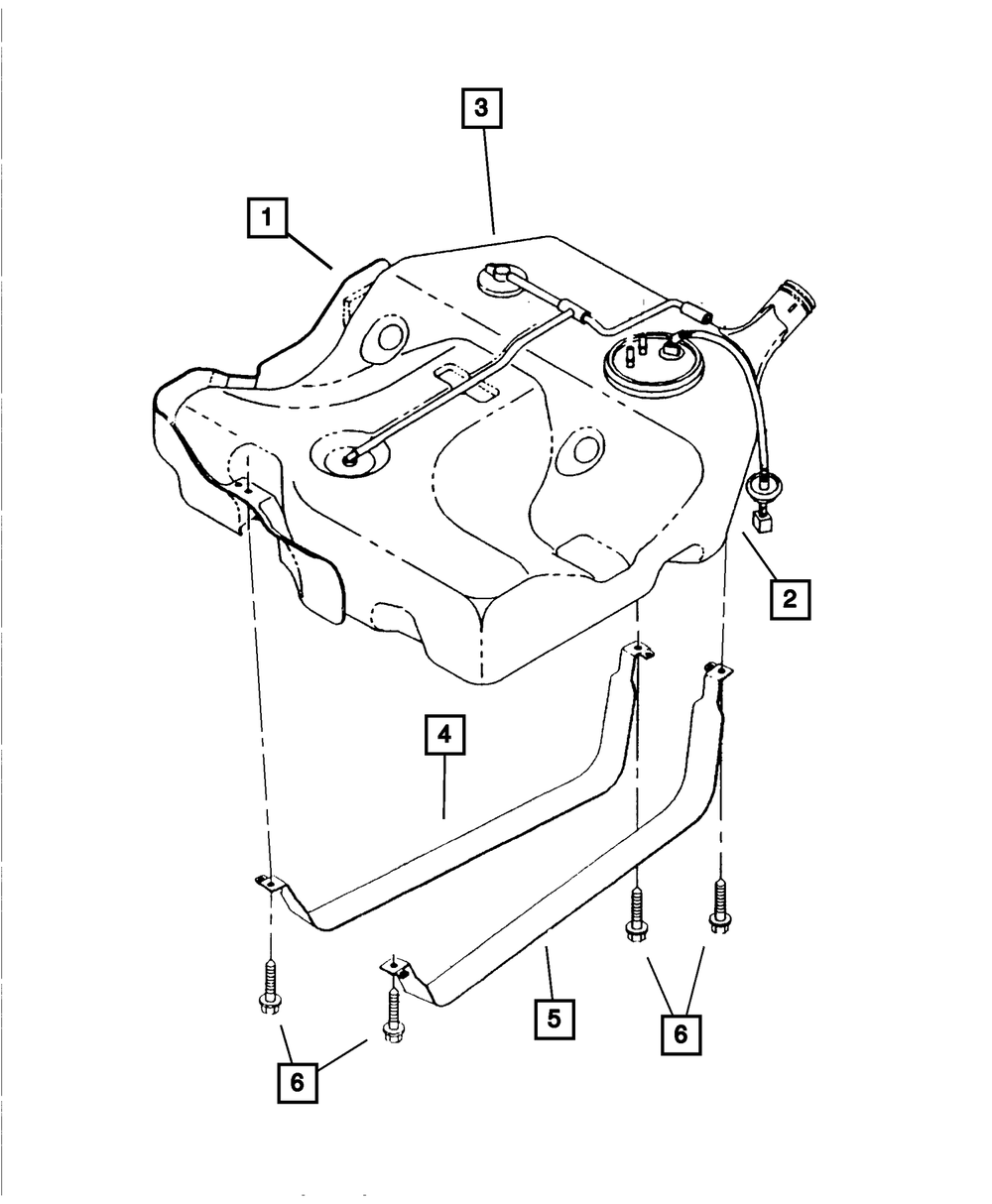 3
1
2
4
5
6
6