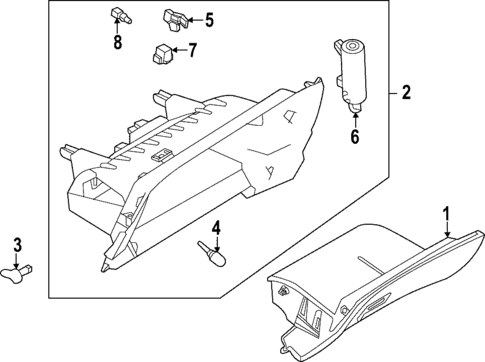 8
5
7
2
6
4
1
3