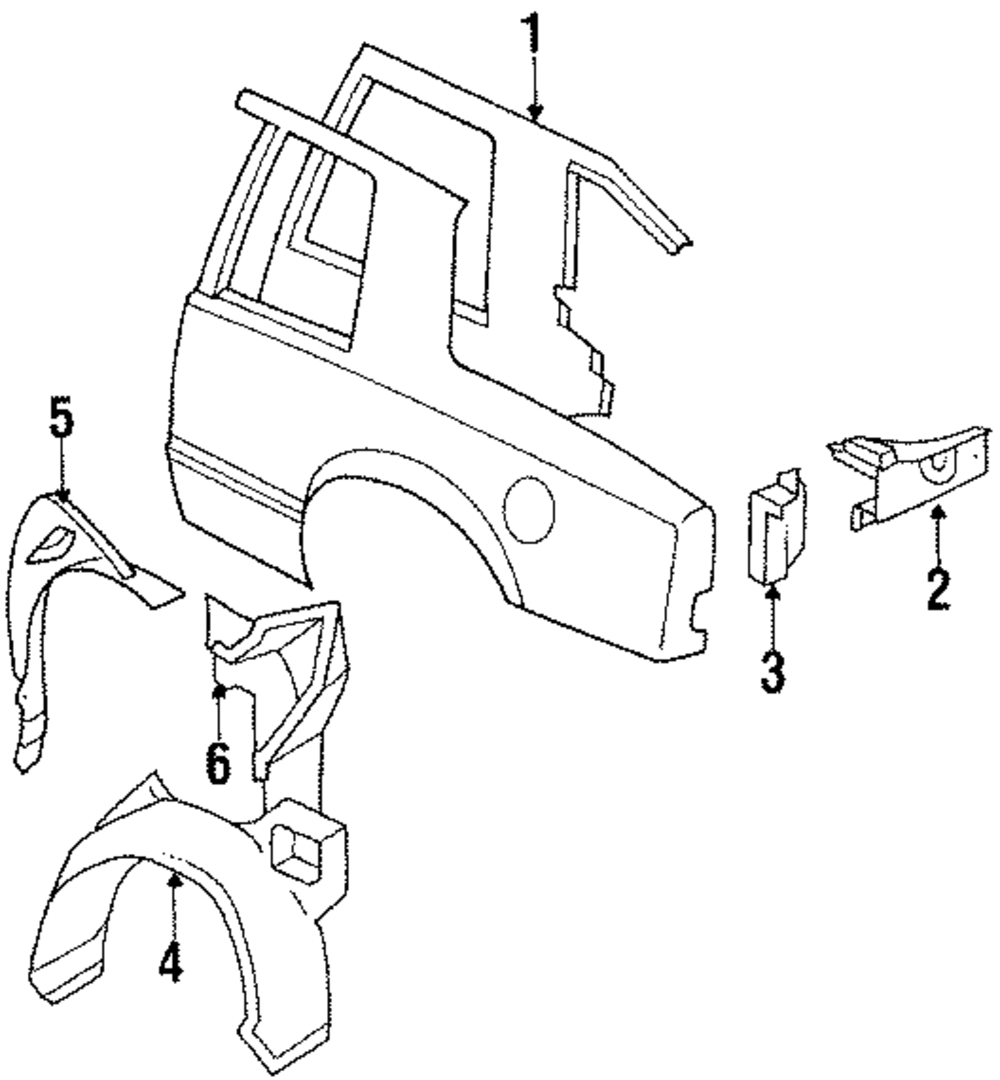 1
5
2
3
6
4