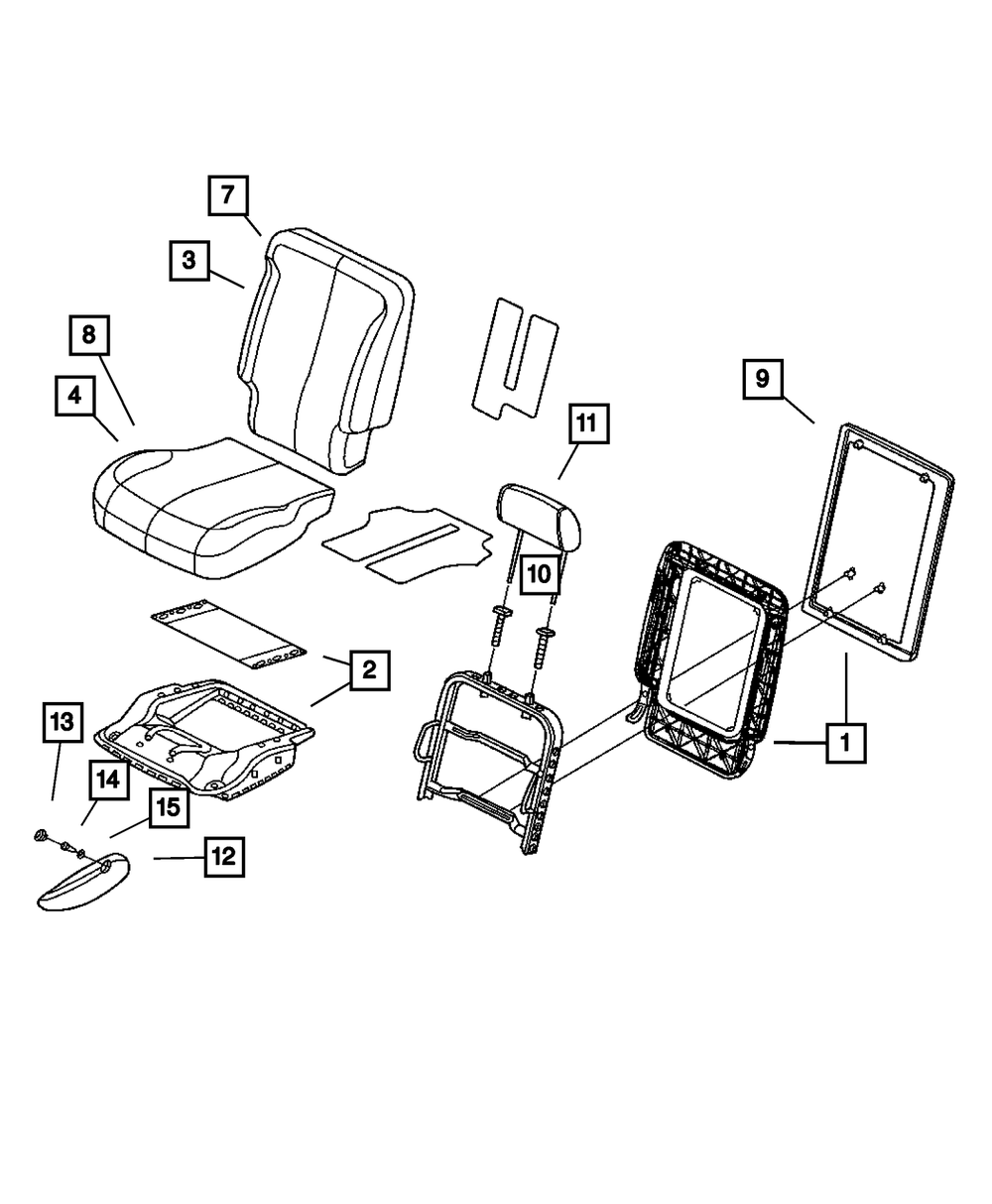 7
3
8
4
9
11
10
2
1
13
14
15
12