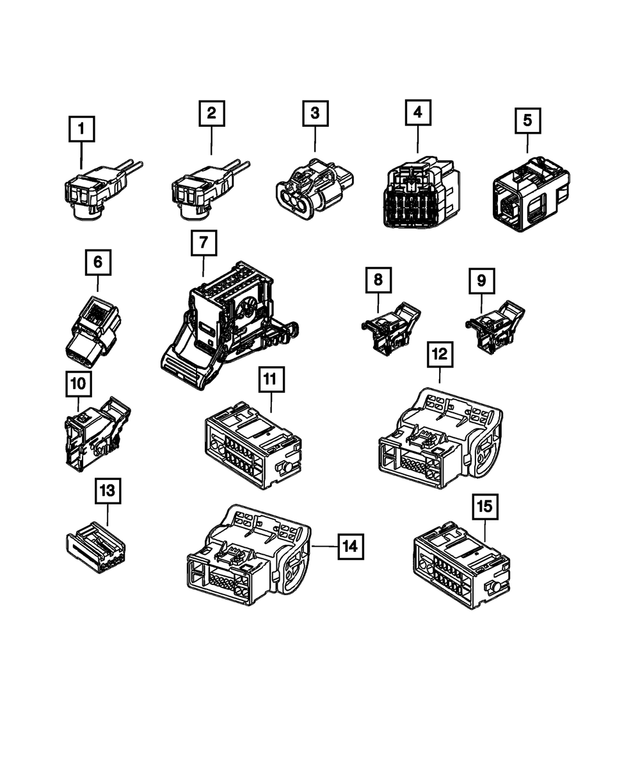 1
2
3
4
5
6
7
8
9
10
11
12
13
14
15