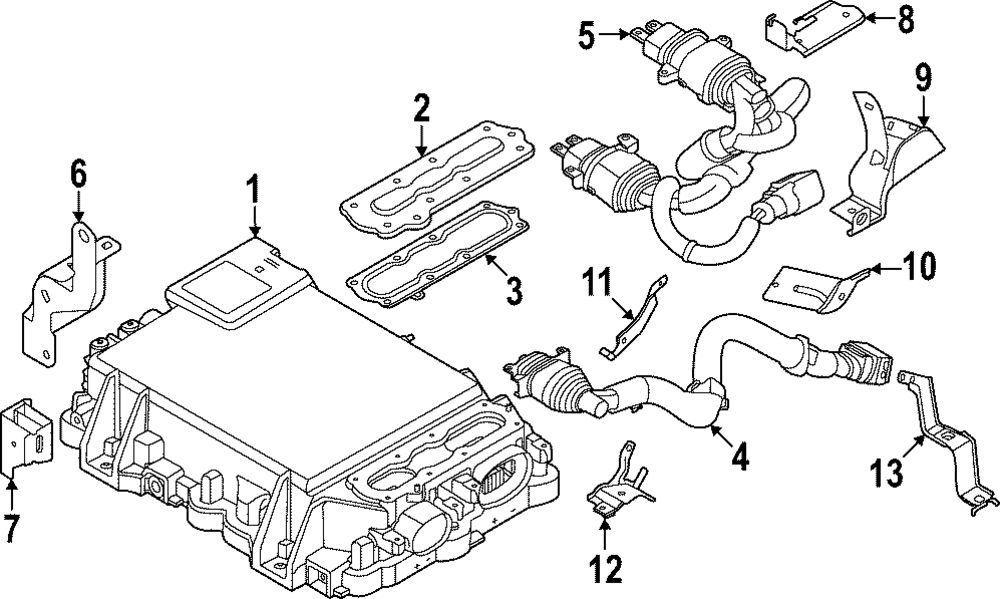 5
8
9
2
6
1
3
11
10
4
13
7
12