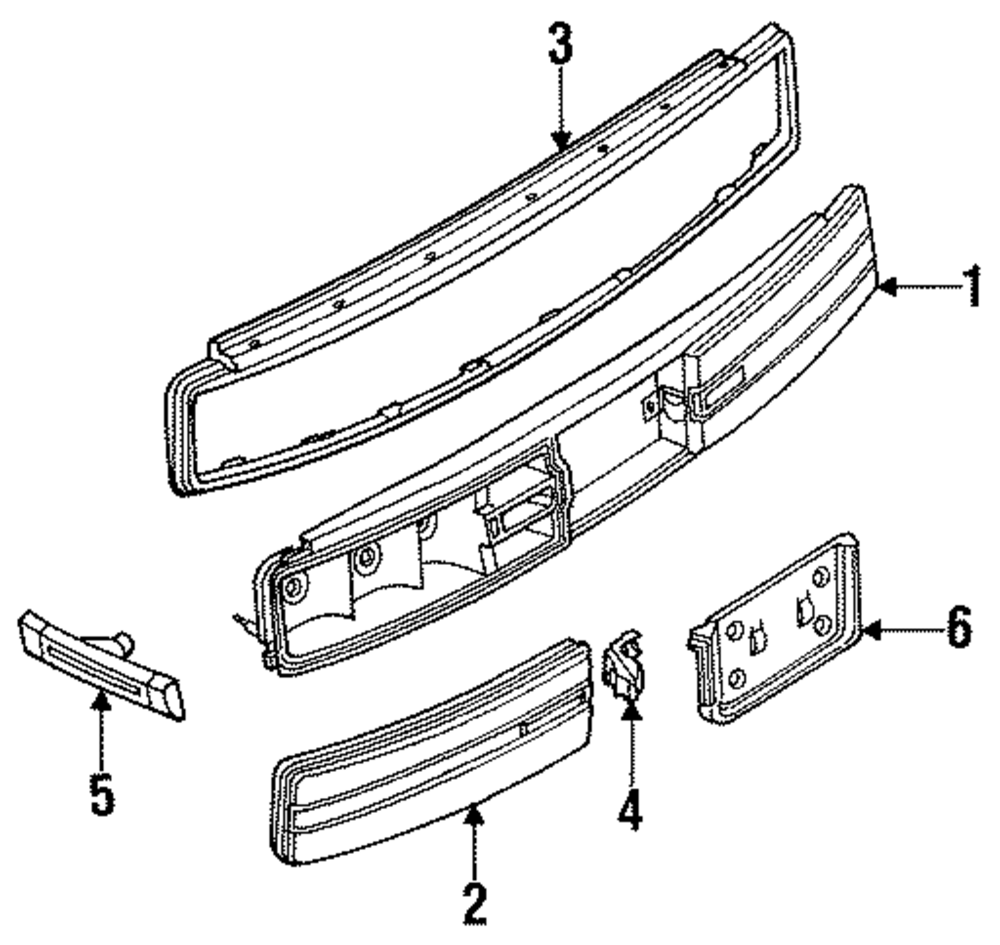 3
1
6
5
4
2