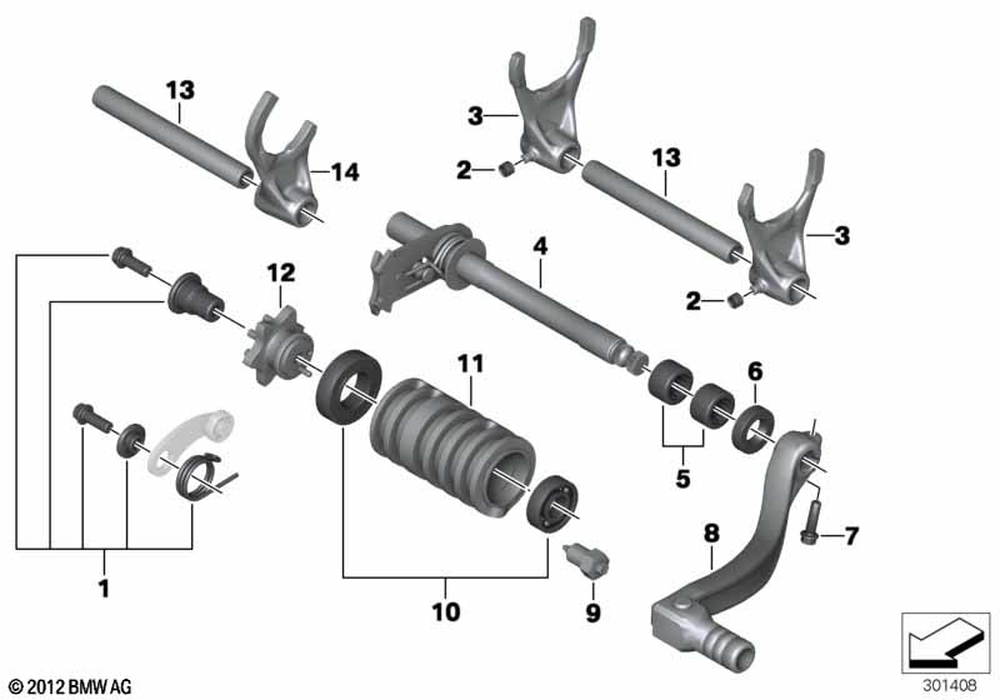 13
14
3
2
13
3
2
4
12
11
6
5
7
8
1
10
9
© 2012 BMW AG
301408