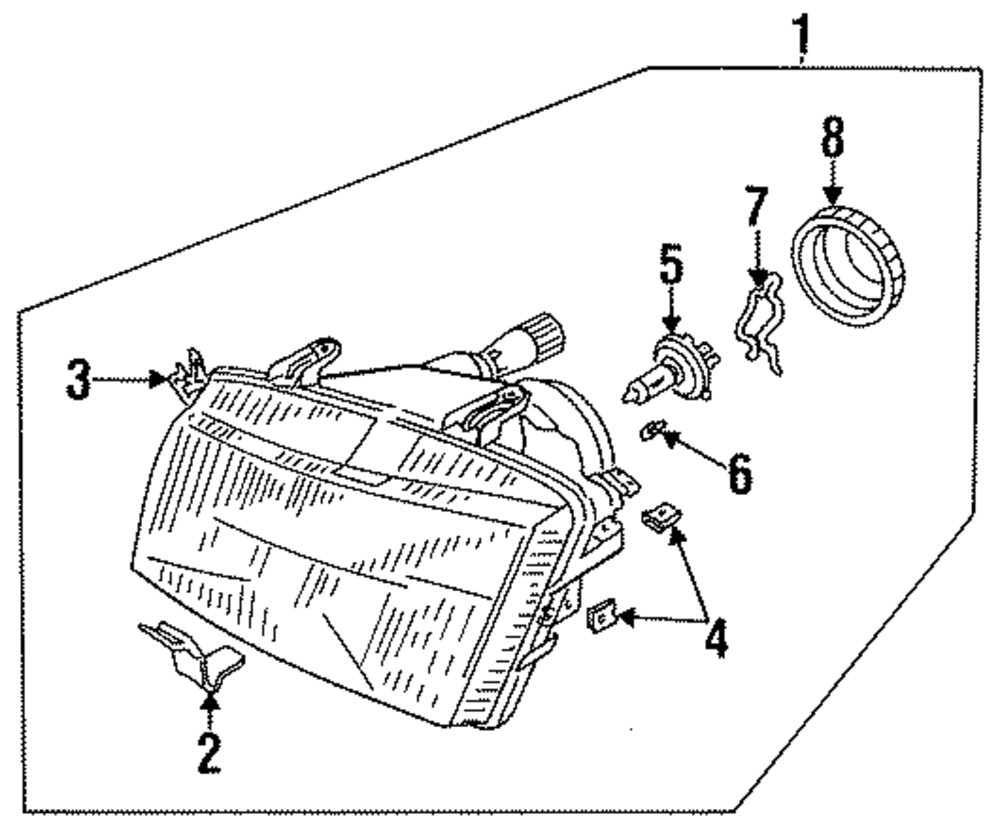 1
8
7
5
3
6
4
2