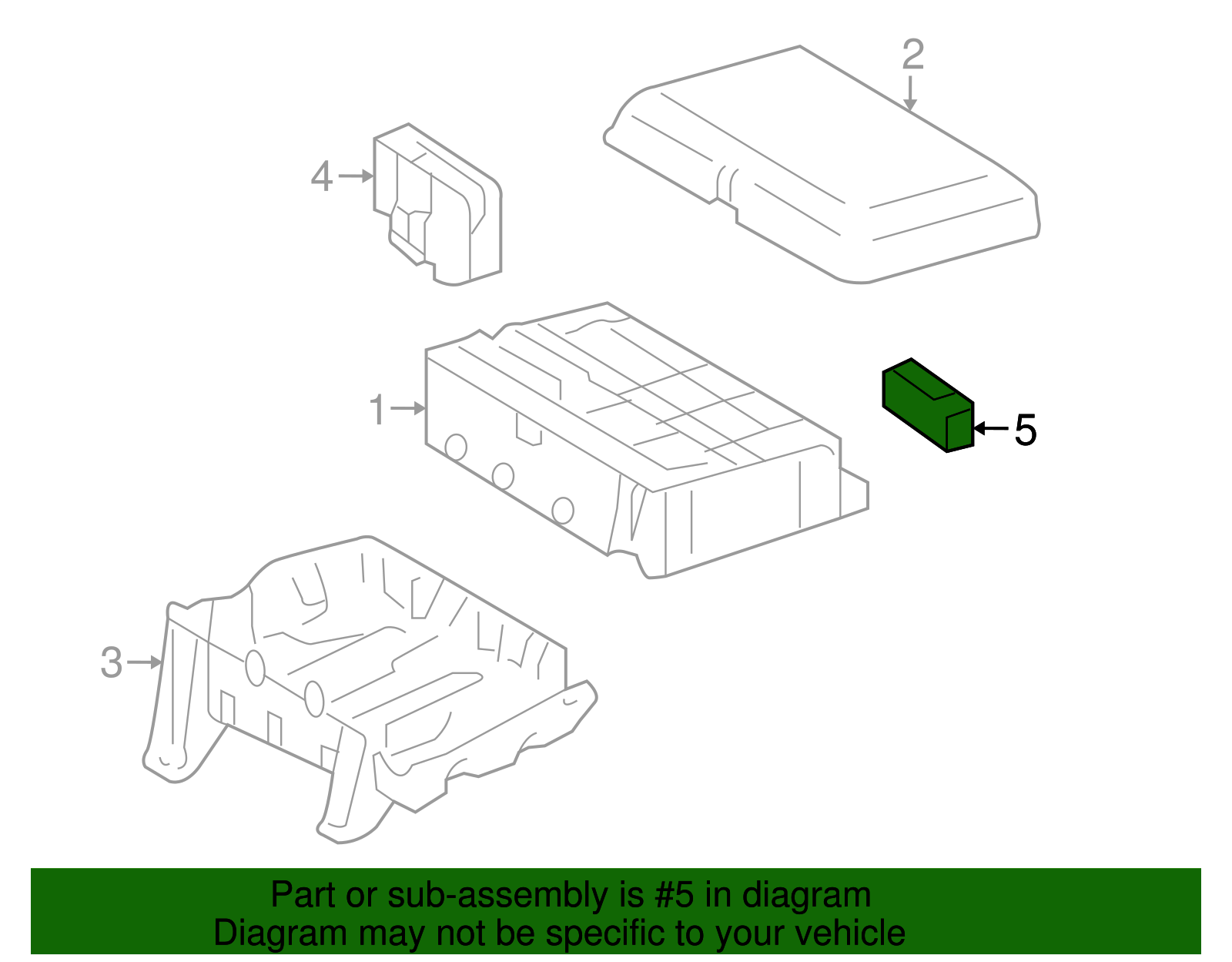 2
4
1
5
3
Part or sub-assembly is #5 in diagram
Diagram may not be specific to your vehicle