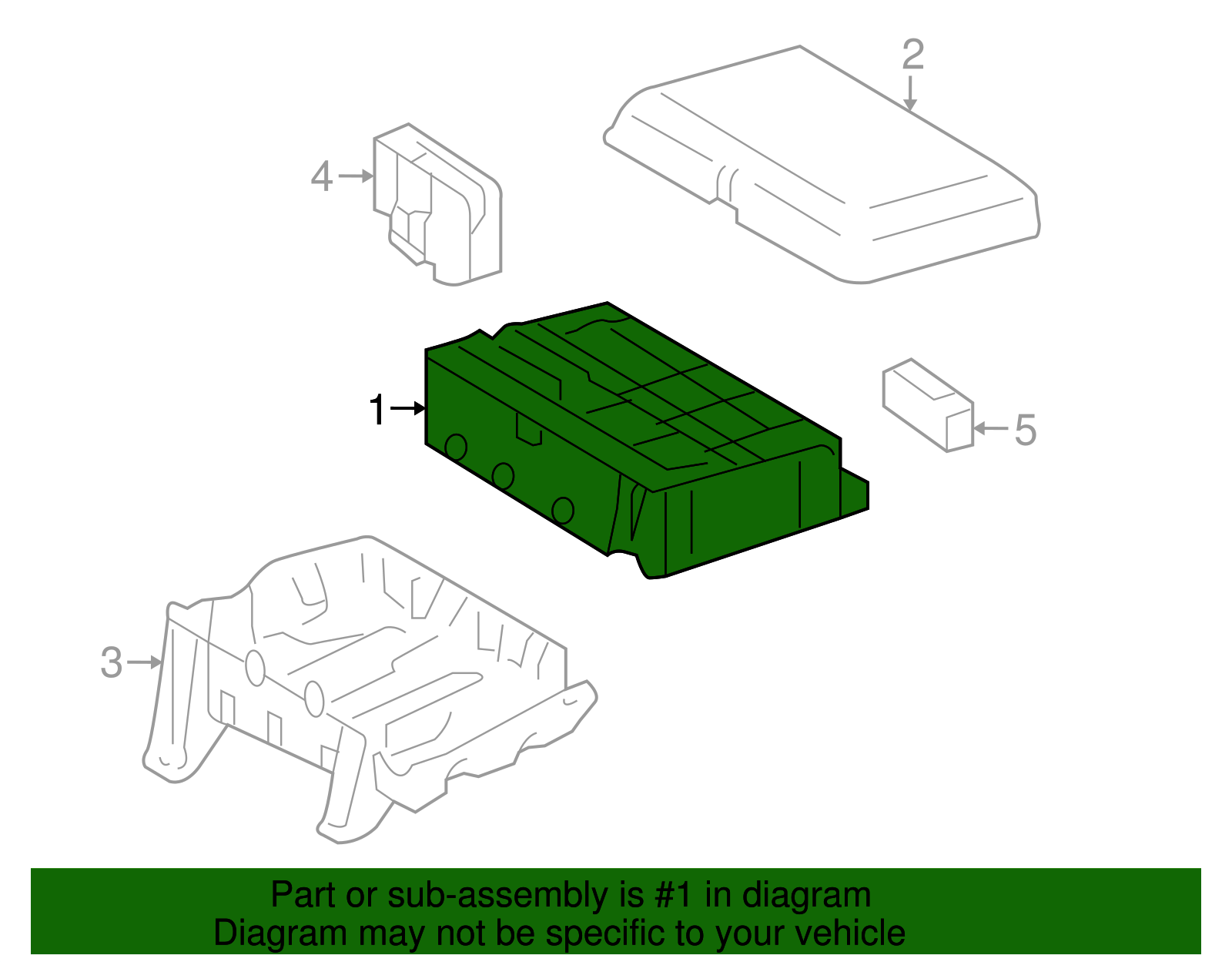 2

4

1

5

3

Part or sub-assembly is #1 in diagram
Diagram may not be specific to your vehicle