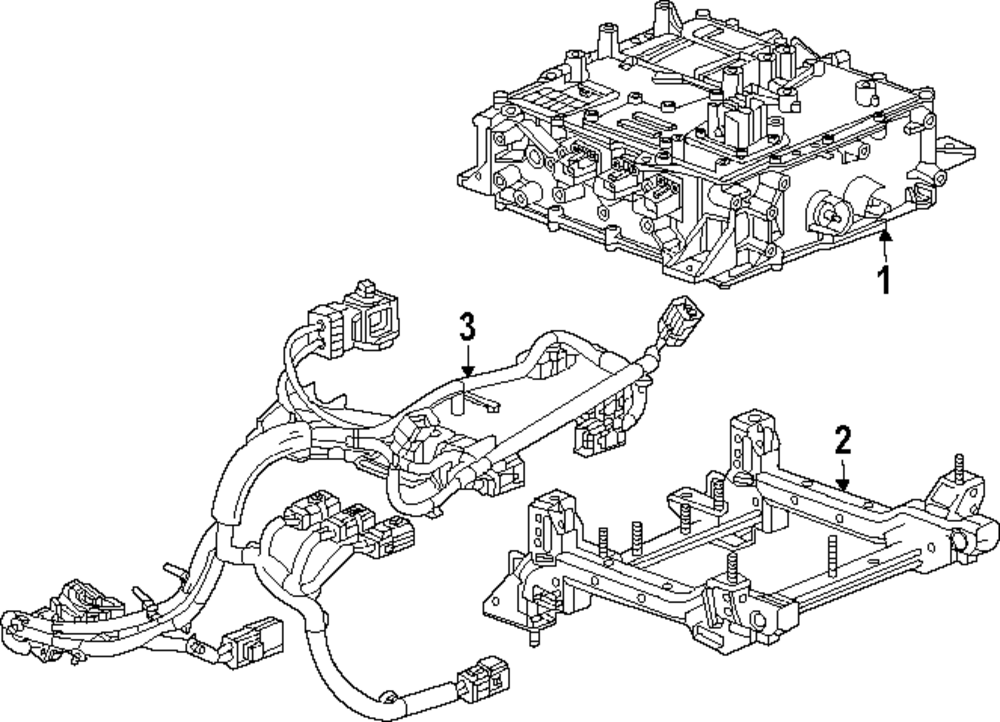 1

3

2