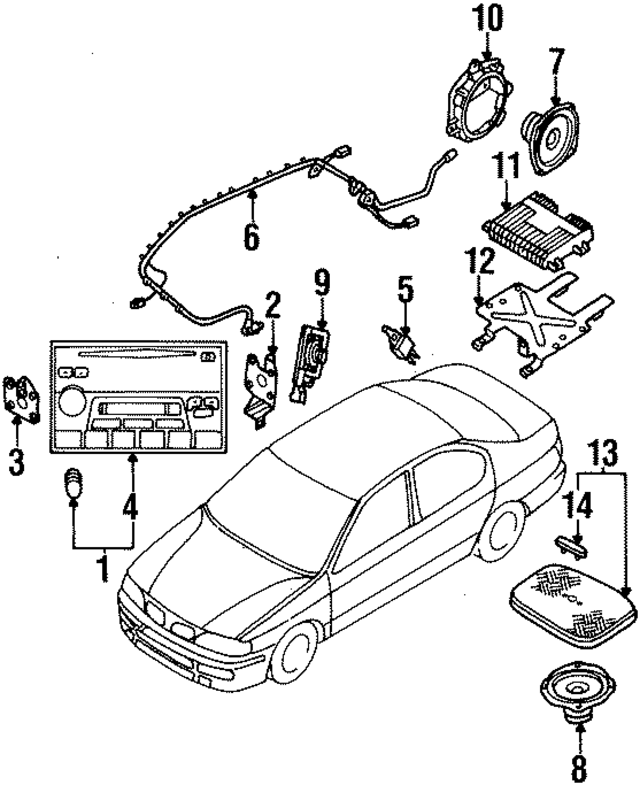 10
7
11
6
12
9
5
2
3
4
1
13
14
8