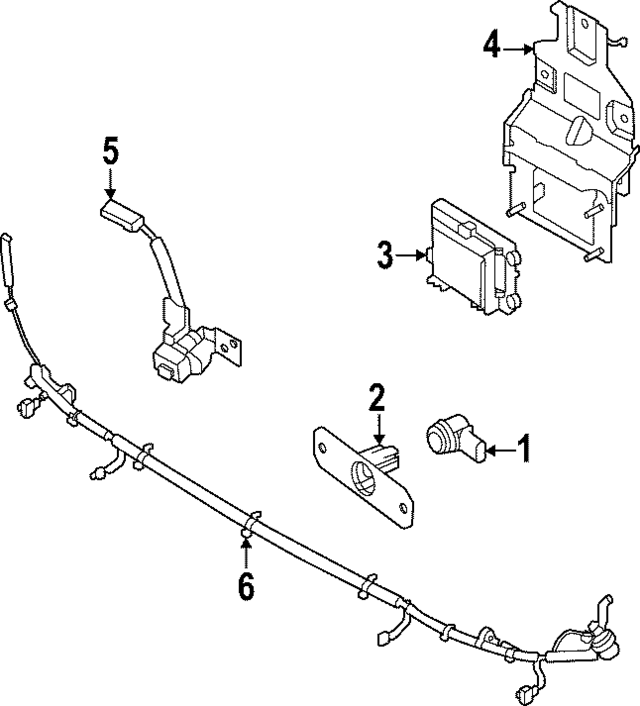 4
5
3
2
1
6