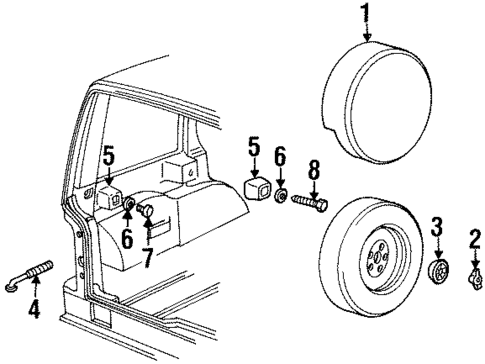 1
5
5
6
8
6
7
3
2
4