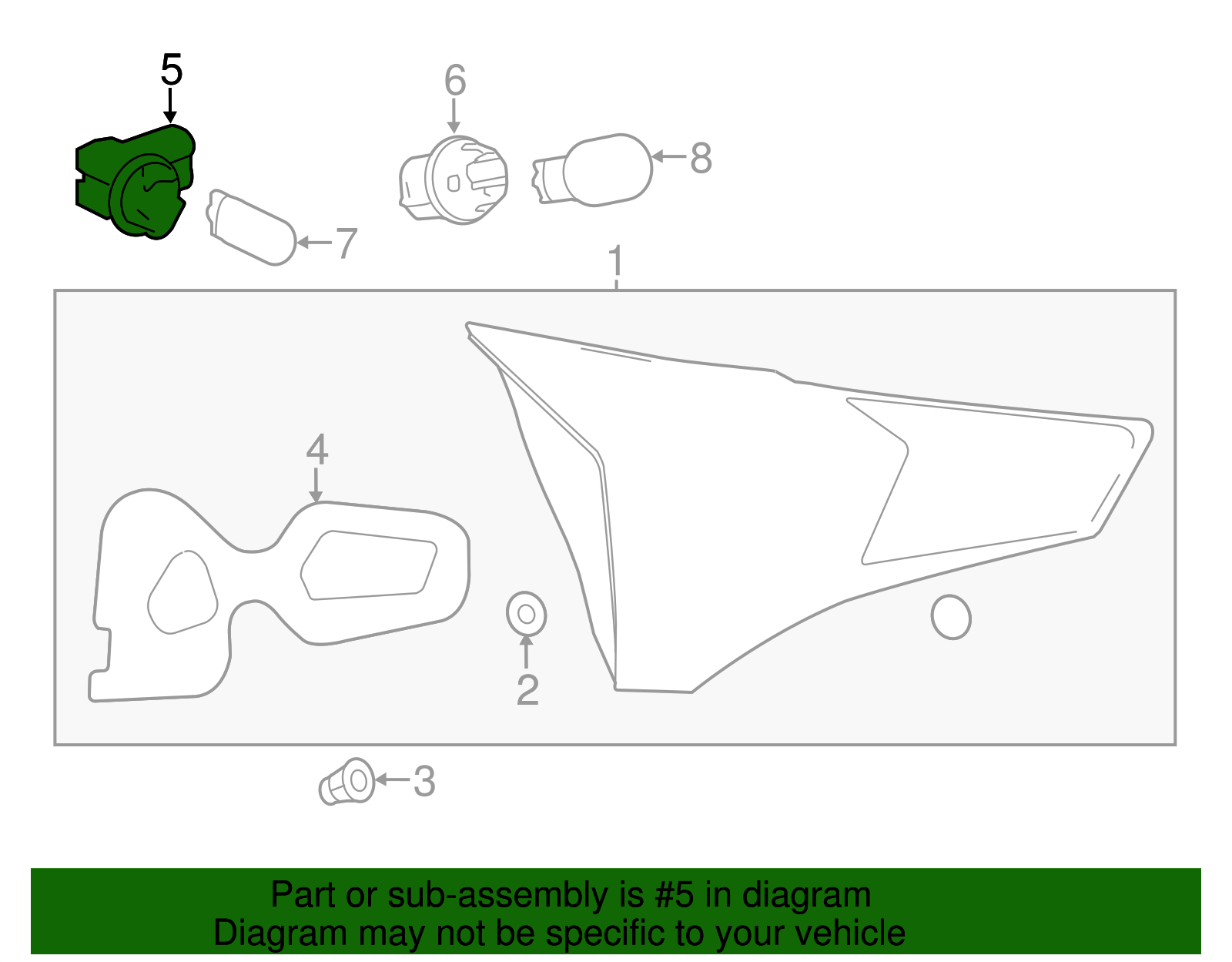 5
6
8
7
1
4
2
3

Part or sub-assembly is #5 in diagram
Diagram may not be specific to your vehicle