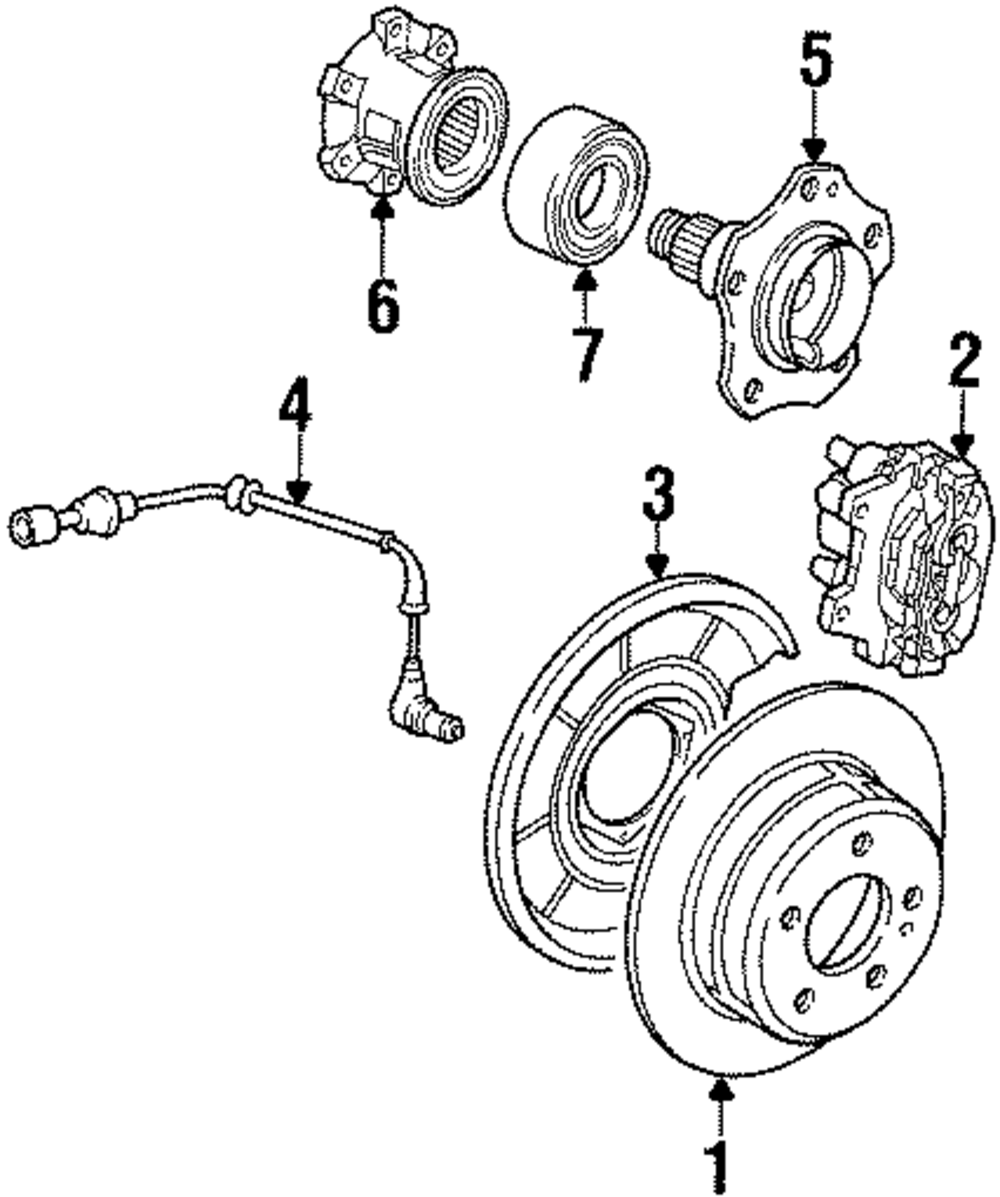 5
6
7
2
4
3
1