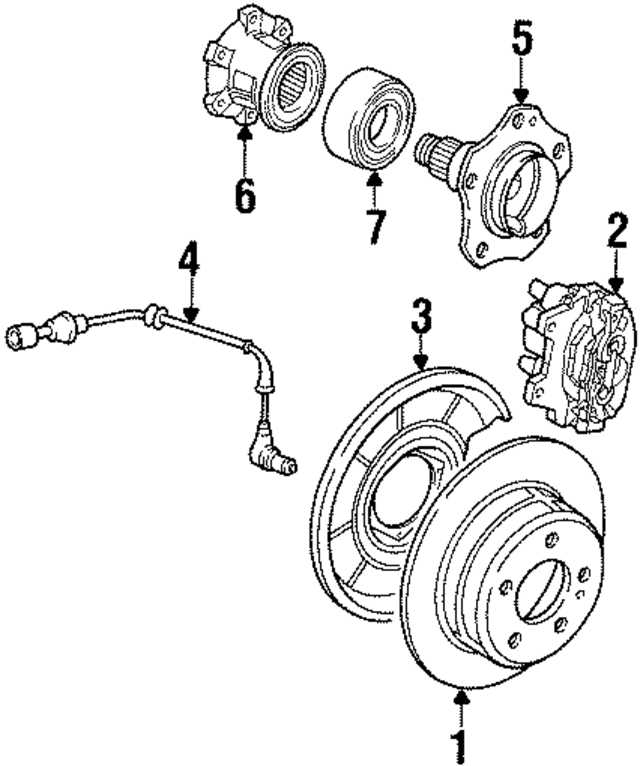 5
6
7
2
4
3
1