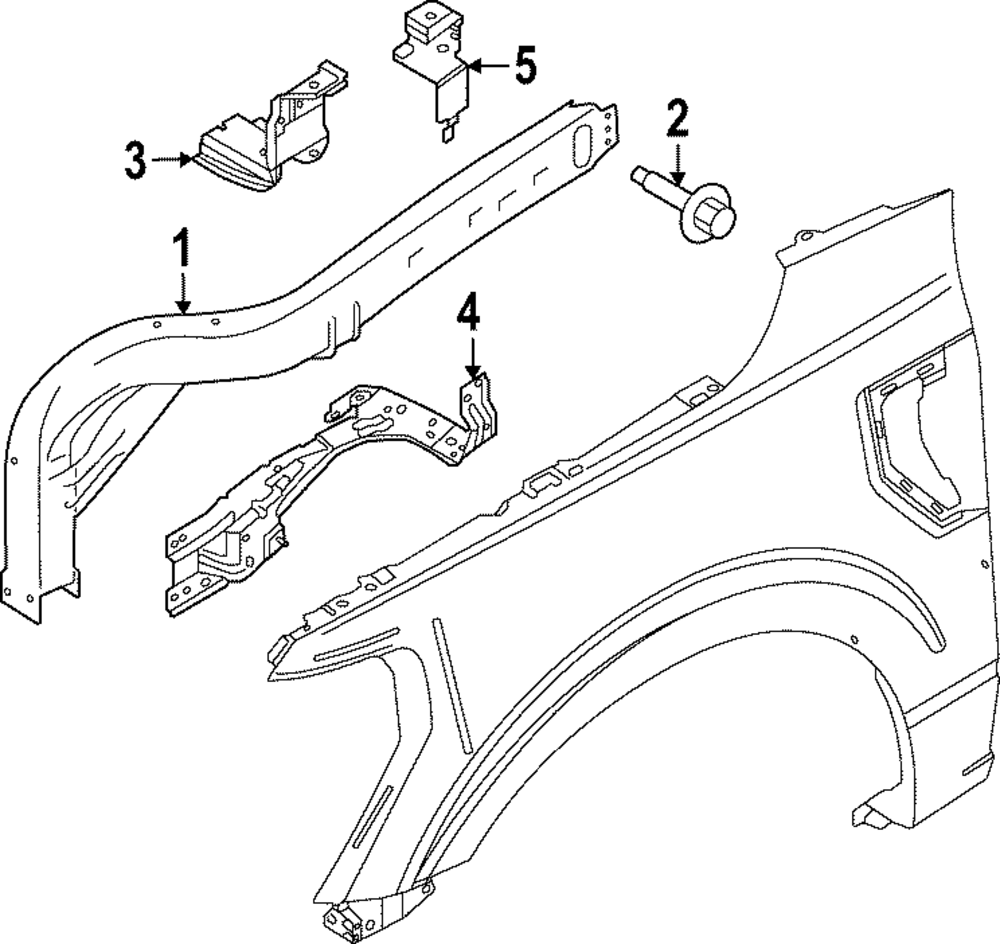 5
2
3
1
4