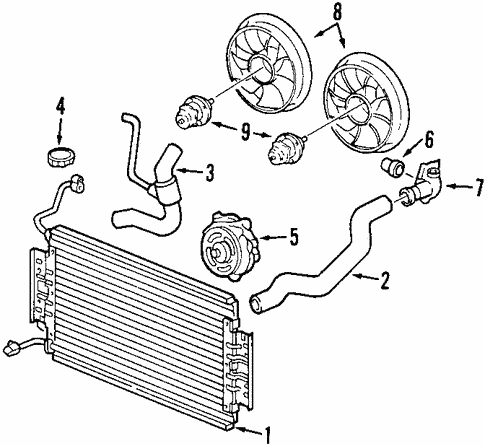 8
4
9
6
3
7
5
2
1