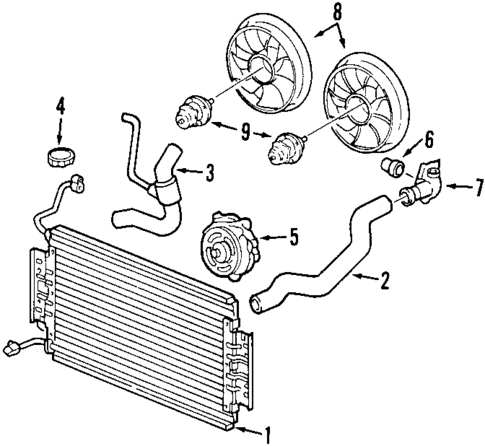 8
4
9
6
3
7
5
2
1